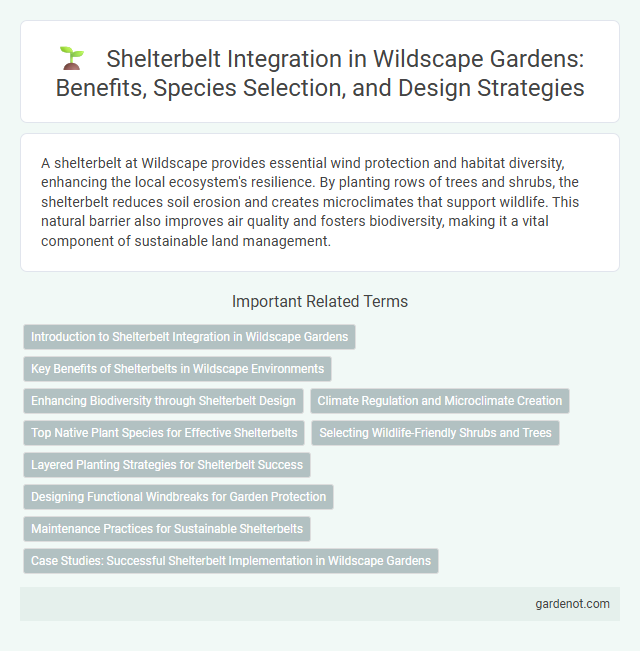 Shelterbelt Integration in Wildscape Gardens: Benefits, Species Selection, and Design Strategies

A shelterbelt at Wildscape provides essential wind protection and habitat diversity, enhancing the local ecosystem's resilience. By planting rows of trees and shrubs, the shelterbelt reduces soil erosion and creates microclimates that support wildlife. This natural barrier also improves air quality and fosters biodiversity, making it a vital component of sustainable land management.

Important Related Terms

Introduction to Shelterbelt Integration in Wildscape Gardens

Key Benefits of Shelterbelts in Wildscape Environments

Enhancing Biodiversity through Shelterbelt Design

Climate Regulation and Microclimate Creation

Top Native Plant Species for Effective Shelterbelts

Selecting Wildlife-Friendly Shrubs and Trees

Layered Planting Strategies for Shelterbelt Success

Designing Functional Windbreaks for Garden Protection

Maintenance Practices for Sustainable Shelterbelts

Case Studies: Successful Shelterbelt Implementation in Wildscape Gardens

gardenot.com