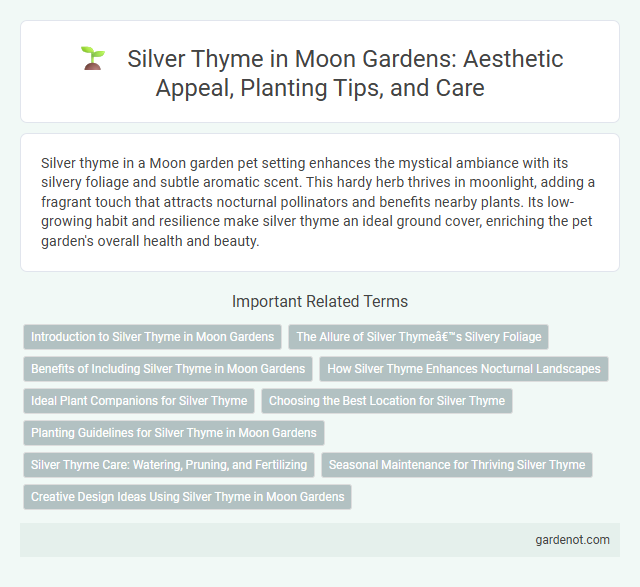 Silver Thyme in Moon Gardens: Aesthetic Appeal, Planting Tips, and Care

Silver thyme in a Moon garden pet setting enhances the mystical ambiance with its silvery foliage and subtle aromatic scent. This hardy herb thrives in moonlight, adding a fragrant touch that attracts nocturnal pollinators and benefits nearby plants. Its low-growing habit and resilience make silver thyme an ideal ground cover, enriching the pet garden's overall health and beauty.

Important Related Terms

Introduction to Silver Thyme in Moon Gardens

The Allure of Silver Thymeâ€™s Silvery Foliage

Benefits of Including Silver Thyme in Moon Gardens

How Silver Thyme Enhances Nocturnal Landscapes

Ideal Plant Companions for Silver Thyme

Choosing the Best Location for Silver Thyme

Planting Guidelines for Silver Thyme in Moon Gardens

Silver Thyme Care: Watering, Pruning, and Fertilizing

Seasonal Maintenance for Thriving Silver Thyme

Creative Design Ideas Using Silver Thyme in Moon Gardens

gardenot.com