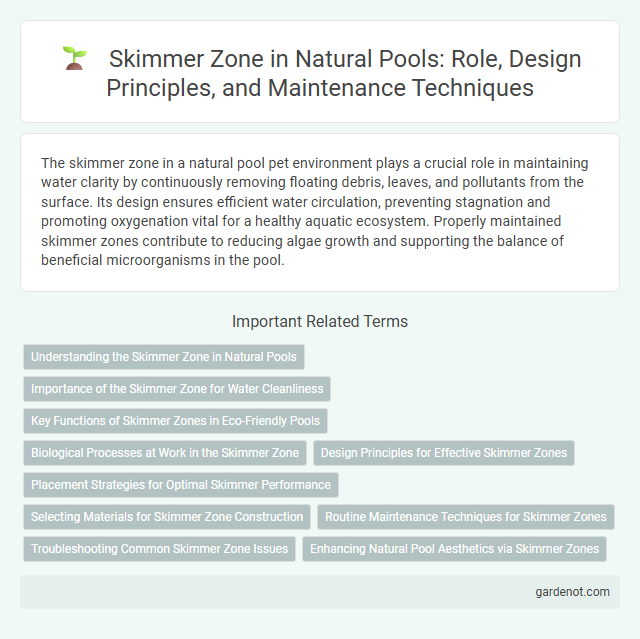 Skimmer Zone in Natural Pools: Role, Design Principles, and Maintenance Techniques

The skimmer zone in a natural pool pet environment plays a crucial role in maintaining water clarity by continuously removing floating debris, leaves, and pollutants from the surface. Its design ensures efficient water circulation, preventing stagnation and promoting oxygenation vital for a healthy aquatic ecosystem. Properly maintained skimmer zones contribute to reducing algae growth and supporting the balance of beneficial microorganisms in the pool.

Important Related Terms

Understanding the Skimmer Zone in Natural Pools

Importance of the Skimmer Zone for Water Cleanliness

Key Functions of Skimmer Zones in Eco-Friendly Pools

Biological Processes at Work in the Skimmer Zone

Design Principles for Effective Skimmer Zones

Placement Strategies for Optimal Skimmer Performance

Selecting Materials for Skimmer Zone Construction

Routine Maintenance Techniques for Skimmer Zones

Troubleshooting Common Skimmer Zone Issues

Enhancing Natural Pool Aesthetics via Skimmer Zones

gardenot.com