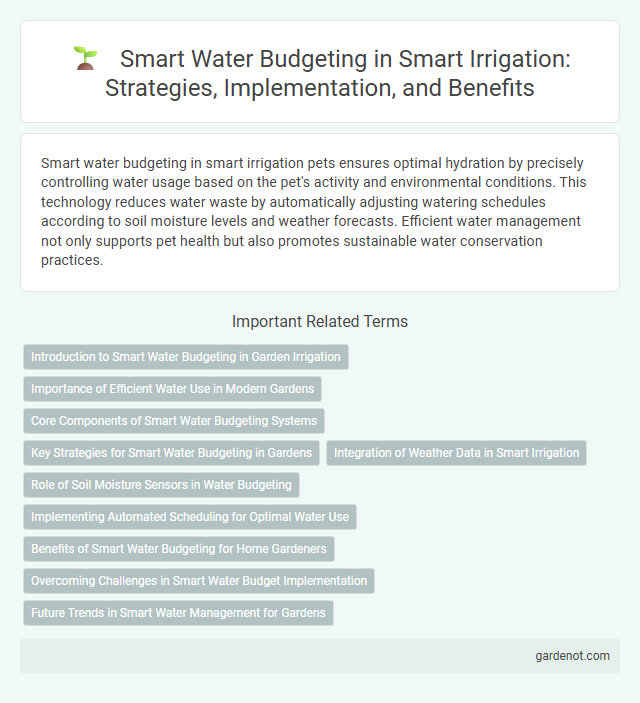 Smart Water Budgeting in Smart Irrigation: Strategies, Implementation, and Benefits

Smart water budgeting in smart irrigation pets ensures optimal hydration by precisely controlling water usage based on the pet's activity and environmental conditions. This technology reduces water waste by automatically adjusting watering schedules according to soil moisture levels and weather forecasts. Efficient water management not only supports pet health but also promotes sustainable water conservation practices.

Important Related Terms

Introduction to Smart Water Budgeting in Garden Irrigation

Importance of Efficient Water Use in Modern Gardens

Core Components of Smart Water Budgeting Systems

Key Strategies for Smart Water Budgeting in Gardens

Integration of Weather Data in Smart Irrigation

Role of Soil Moisture Sensors in Water Budgeting

Implementing Automated Scheduling for Optimal Water Use

Benefits of Smart Water Budgeting for Home Gardeners

Overcoming Challenges in Smart Water Budget Implementation

Future Trends in Smart Water Management for Gardens

gardenot.com