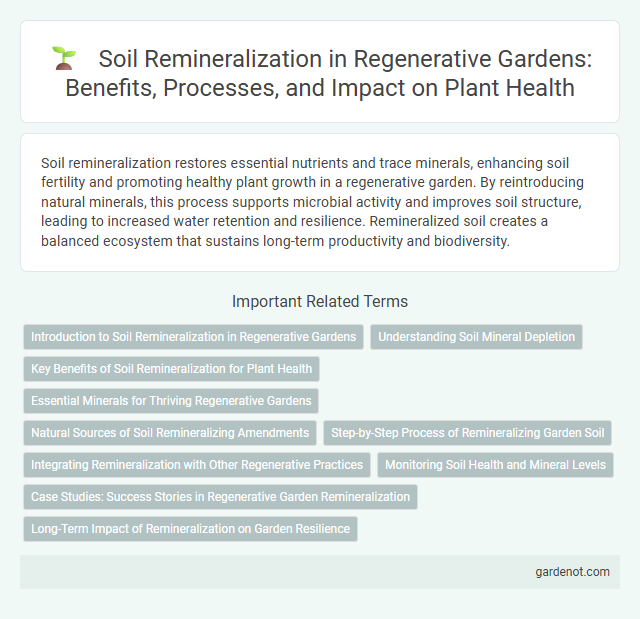 Soil Remineralization in Regenerative Gardens: Benefits, Processes, and Impact on Plant Health

Soil remineralization restores essential nutrients and trace minerals, enhancing soil fertility and promoting healthy plant growth in a regenerative garden. By reintroducing natural minerals, this process supports microbial activity and improves soil structure, leading to increased water retention and resilience. Remineralized soil creates a balanced ecosystem that sustains long-term productivity and biodiversity.

Important Related Terms

Introduction to Soil Remineralization in Regenerative Gardens

Understanding Soil Mineral Depletion

Key Benefits of Soil Remineralization for Plant Health

Essential Minerals for Thriving Regenerative Gardens

Natural Sources of Soil Remineralizing Amendments

Step-by-Step Process of Remineralizing Garden Soil

Integrating Remineralization with Other Regenerative Practices

Monitoring Soil Health and Mineral Levels

Case Studies: Success Stories in Regenerative Garden Remineralization

Long-Term Impact of Remineralization on Garden Resilience

gardenot.com