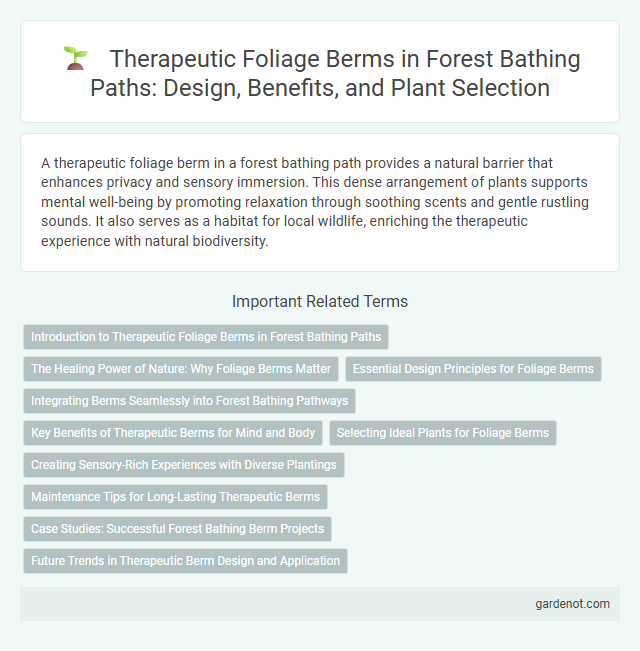 Therapeutic Foliage Berms in Forest Bathing Paths: Design, Benefits, and Plant Selection

A therapeutic foliage berm in a forest bathing path provides a natural barrier that enhances privacy and sensory immersion. This dense arrangement of plants supports mental well-being by promoting relaxation through soothing scents and gentle rustling sounds. It also serves as a habitat for local wildlife, enriching the therapeutic experience with natural biodiversity.

Important Related Terms

Introduction to Therapeutic Foliage Berms in Forest Bathing Paths

The Healing Power of Nature: Why Foliage Berms Matter

Essential Design Principles for Foliage Berms

Integrating Berms Seamlessly into Forest Bathing Pathways

Key Benefits of Therapeutic Berms for Mind and Body

Selecting Ideal Plants for Foliage Berms

Creating Sensory-Rich Experiences with Diverse Plantings

Maintenance Tips for Long-Lasting Therapeutic Berms

Case Studies: Successful Forest Bathing Berm Projects

Future Trends in Therapeutic Berm Design and Application

gardenot.com