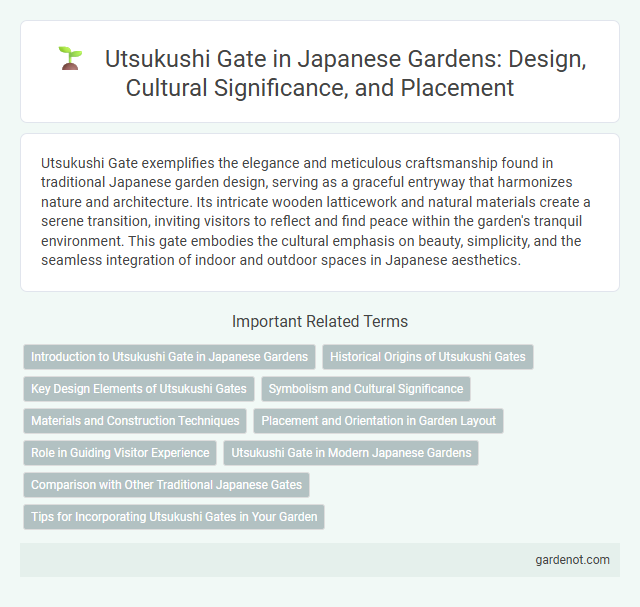 Utsukushi Gate in Japanese Gardens: Design, Cultural Significance, and Placement

Utsukushi Gate exemplifies the elegance and meticulous craftsmanship found in traditional Japanese garden design, serving as a graceful entryway that harmonizes nature and architecture. Its intricate wooden latticework and natural materials create a serene transition, inviting visitors to reflect and find peace within the garden's tranquil environment. This gate embodies the cultural emphasis on beauty, simplicity, and the seamless integration of indoor and outdoor spaces in Japanese aesthetics.

Important Related Terms

Introduction to Utsukushi Gate in Japanese Gardens

Historical Origins of Utsukushi Gates

Key Design Elements of Utsukushi Gates

Symbolism and Cultural Significance

Materials and Construction Techniques

Placement and Orientation in Garden Layout

Role in Guiding Visitor Experience

Utsukushi Gate in Modern Japanese Gardens

Comparison with Other Traditional Japanese Gates

Tips for Incorporating Utsukushi Gates in Your Garden

gardenot.com