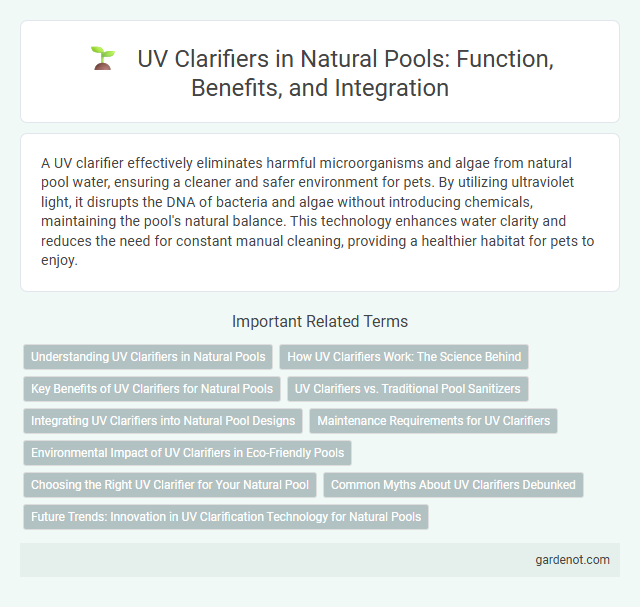 UV Clarifiers in Natural Pools: Function, Benefits, and Integration

A UV clarifier effectively eliminates harmful microorganisms and algae from natural pool water, ensuring a cleaner and safer environment for pets. By utilizing ultraviolet light, it disrupts the DNA of bacteria and algae without introducing chemicals, maintaining the pool's natural balance. This technology enhances water clarity and reduces the need for constant manual cleaning, providing a healthier habitat for pets to enjoy.

Important Related Terms

Understanding UV Clarifiers in Natural Pools

How UV Clarifiers Work: The Science Behind

Key Benefits of UV Clarifiers for Natural Pools

UV Clarifiers vs. Traditional Pool Sanitizers

Integrating UV Clarifiers into Natural Pool Designs

Maintenance Requirements for UV Clarifiers

Environmental Impact of UV Clarifiers in Eco-Friendly Pools

Choosing the Right UV Clarifier for Your Natural Pool

Common Myths About UV Clarifiers Debunked

Future Trends: Innovation in UV Clarification Technology for Natural Pools

gardenot.com