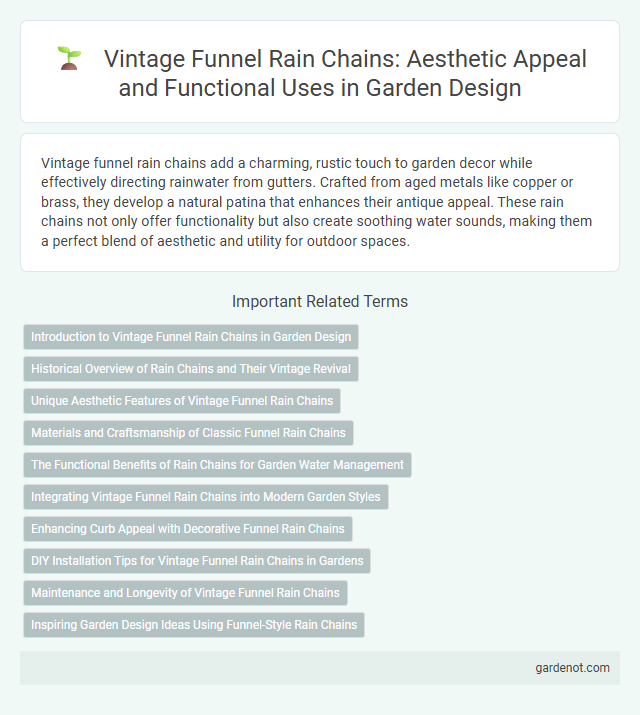 Vintage Funnel Rain Chains: Aesthetic Appeal and Functional Uses in Garden Design

Vintage funnel rain chains add a charming, rustic touch to garden decor while effectively directing rainwater from gutters. Crafted from aged metals like copper or brass, they develop a natural patina that enhances their antique appeal. These rain chains not only offer functionality but also create soothing water sounds, making them a perfect blend of aesthetic and utility for outdoor spaces.

Important Related Terms

Introduction to Vintage Funnel Rain Chains in Garden Design

Historical Overview of Rain Chains and Their Vintage Revival

Unique Aesthetic Features of Vintage Funnel Rain Chains

Materials and Craftsmanship of Classic Funnel Rain Chains

The Functional Benefits of Rain Chains for Garden Water Management

Integrating Vintage Funnel Rain Chains into Modern Garden Styles

Enhancing Curb Appeal with Decorative Funnel Rain Chains

DIY Installation Tips for Vintage Funnel Rain Chains in Gardens

Maintenance and Longevity of Vintage Funnel Rain Chains

Inspiring Garden Design Ideas Using Funnel-Style Rain Chains

gardenot.com