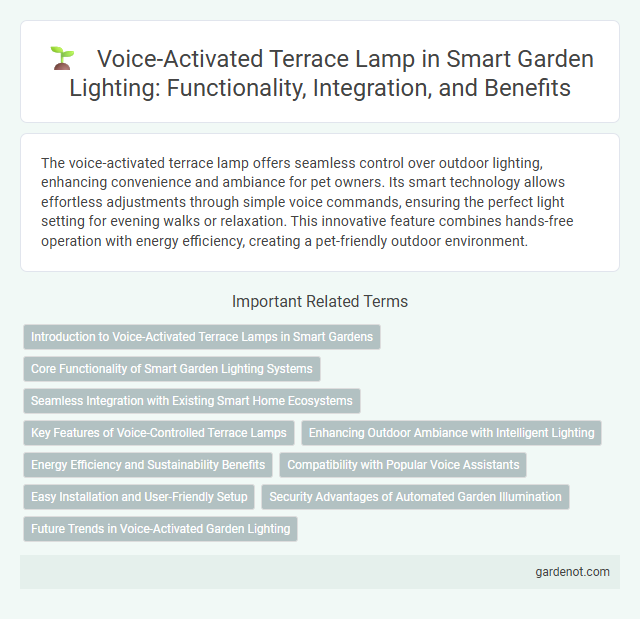 Voice-Activated Terrace Lamp in Smart Garden Lighting: Functionality, Integration, and Benefits

The voice-activated terrace lamp offers seamless control over outdoor lighting, enhancing convenience and ambiance for pet owners. Its smart technology allows effortless adjustments through simple voice commands, ensuring the perfect light setting for evening walks or relaxation. This innovative feature combines hands-free operation with energy efficiency, creating a pet-friendly outdoor environment.

Important Related Terms

Introduction to Voice-Activated Terrace Lamps in Smart Gardens

Core Functionality of Smart Garden Lighting Systems

Seamless Integration with Existing Smart Home Ecosystems

Key Features of Voice-Controlled Terrace Lamps

Enhancing Outdoor Ambiance with Intelligent Lighting

Energy Efficiency and Sustainability Benefits

Compatibility with Popular Voice Assistants

Easy Installation and User-Friendly Setup

Security Advantages of Automated Garden Illumination

Future Trends in Voice-Activated Garden Lighting

gardenot.com