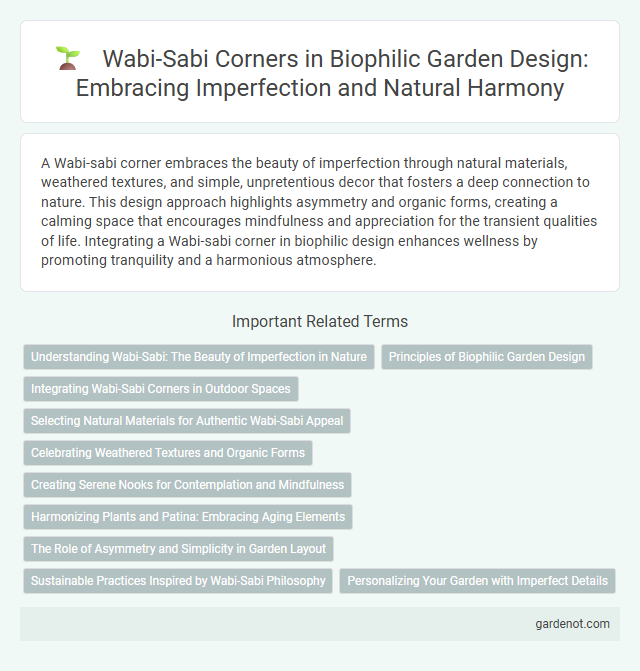 Wabi-Sabi Corners in Biophilic Garden Design: Embracing Imperfection and Natural Harmony

A Wabi-sabi corner embraces the beauty of imperfection through natural materials, weathered textures, and simple, unpretentious decor that fosters a deep connection to nature. This design approach highlights asymmetry and organic forms, creating a calming space that encourages mindfulness and appreciation for the transient qualities of life. Integrating a Wabi-sabi corner in biophilic design enhances wellness by promoting tranquility and a harmonious atmosphere.

Important Related Terms

Understanding Wabi-Sabi: The Beauty of Imperfection in Nature

Principles of Biophilic Garden Design

Integrating Wabi-Sabi Corners in Outdoor Spaces

Selecting Natural Materials for Authentic Wabi-Sabi Appeal

Celebrating Weathered Textures and Organic Forms

Creating Serene Nooks for Contemplation and Mindfulness

Harmonizing Plants and Patina: Embracing Aging Elements

The Role of Asymmetry and Simplicity in Garden Layout

Sustainable Practices Inspired by Wabi-Sabi Philosophy

Personalizing Your Garden with Imperfect Details

gardenot.com