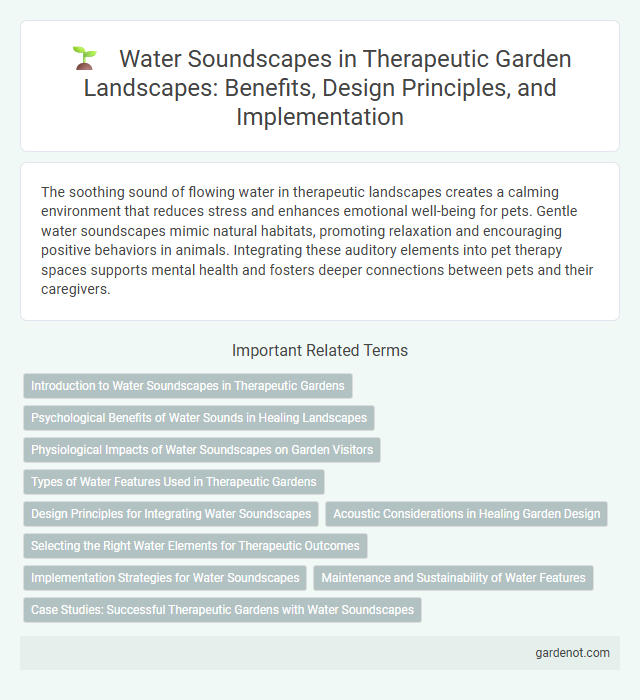 Water Soundscapes in Therapeutic Garden Landscapes: Benefits, Design Principles, and Implementation

The soothing sound of flowing water in therapeutic landscapes creates a calming environment that reduces stress and enhances emotional well-being for pets. Gentle water soundscapes mimic natural habitats, promoting relaxation and encouraging positive behaviors in animals. Integrating these auditory elements into pet therapy spaces supports mental health and fosters deeper connections between pets and their caregivers.

Important Related Terms

Introduction to Water Soundscapes in Therapeutic Gardens

Psychological Benefits of Water Sounds in Healing Landscapes

Physiological Impacts of Water Soundscapes on Garden Visitors

Types of Water Features Used in Therapeutic Gardens

Design Principles for Integrating Water Soundscapes

Acoustic Considerations in Healing Garden Design

Selecting the Right Water Elements for Therapeutic Outcomes

Implementation Strategies for Water Soundscapes

Maintenance and Sustainability of Water Features

Case Studies: Successful Therapeutic Gardens with Water Soundscapes

gardenot.com