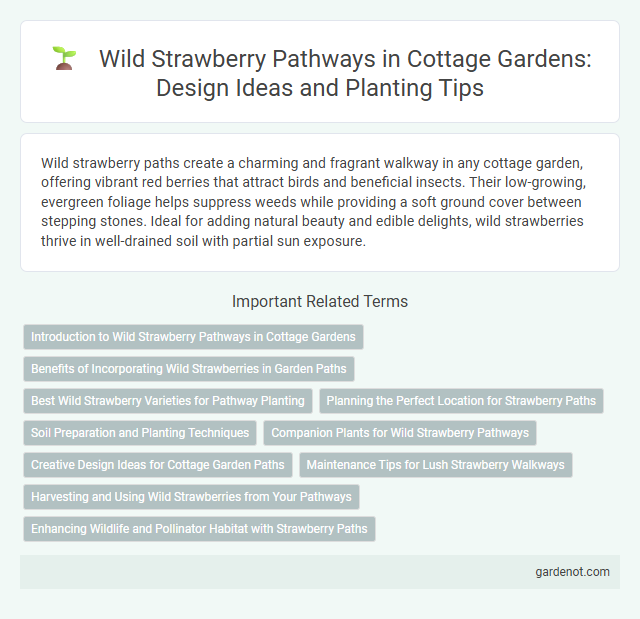 Wild Strawberry Pathways in Cottage Gardens: Design Ideas and Planting Tips

Wild strawberry paths create a charming and fragrant walkway in any cottage garden, offering vibrant red berries that attract birds and beneficial insects. Their low-growing, evergreen foliage helps suppress weeds while providing a soft ground cover between stepping stones. Ideal for adding natural beauty and edible delights, wild strawberries thrive in well-drained soil with partial sun exposure.

Important Related Terms

Introduction to Wild Strawberry Pathways in Cottage Gardens

Benefits of Incorporating Wild Strawberries in Garden Paths

Best Wild Strawberry Varieties for Pathway Planting

Planning the Perfect Location for Strawberry Paths

Soil Preparation and Planting Techniques

Companion Plants for Wild Strawberry Pathways

Creative Design Ideas for Cottage Garden Paths

Maintenance Tips for Lush Strawberry Walkways

Harvesting and Using Wild Strawberries from Your Pathways

Enhancing Wildlife and Pollinator Habitat with Strawberry Paths

gardenot.com