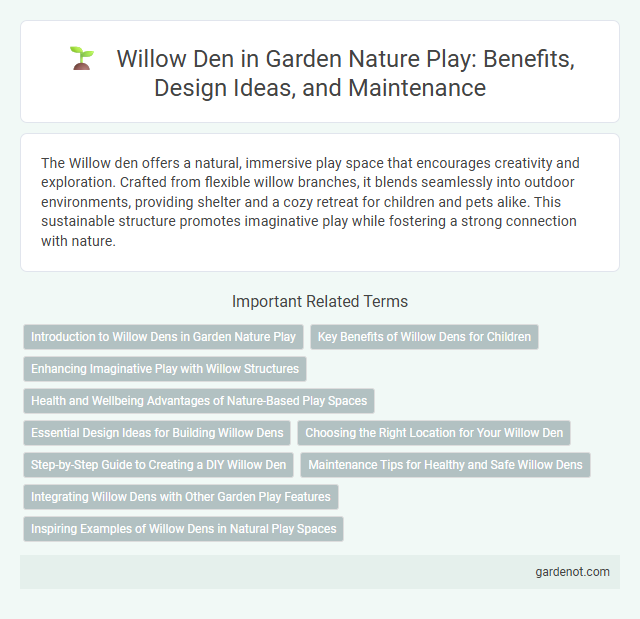 Willow Den in Garden Nature Play: Benefits, Design Ideas, and Maintenance

The Willow den offers a natural, immersive play space that encourages creativity and exploration. Crafted from flexible willow branches, it blends seamlessly into outdoor environments, providing shelter and a cozy retreat for children and pets alike. This sustainable structure promotes imaginative play while fostering a strong connection with nature.

Important Related Terms

Introduction to Willow Dens in Garden Nature Play

Key Benefits of Willow Dens for Children

Enhancing Imaginative Play with Willow Structures

Health and Wellbeing Advantages of Nature-Based Play Spaces

Essential Design Ideas for Building Willow Dens

Choosing the Right Location for Your Willow Den

Step-by-Step Guide to Creating a DIY Willow Den

Maintenance Tips for Healthy and Safe Willow Dens

Integrating Willow Dens with Other Garden Play Features

Inspiring Examples of Willow Dens in Natural Play Spaces

gardenot.com