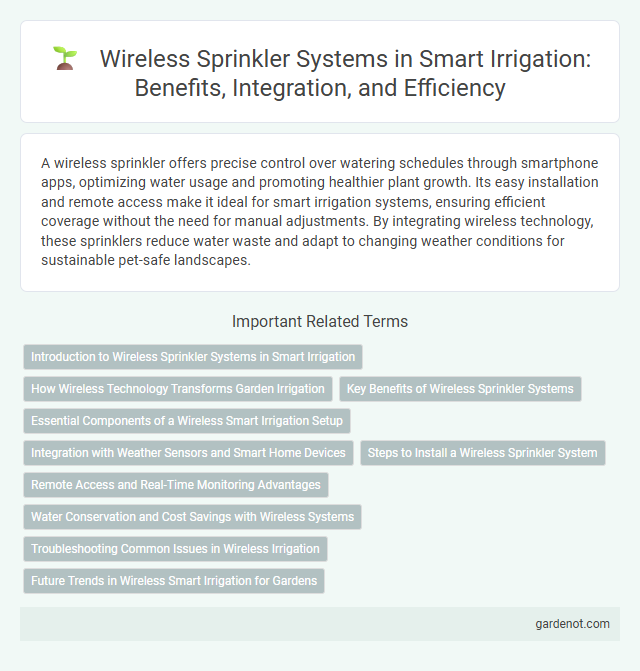 Wireless Sprinkler Systems in Smart Irrigation: Benefits, Integration, and Efficiency

A wireless sprinkler offers precise control over watering schedules through smartphone apps, optimizing water usage and promoting healthier plant growth. Its easy installation and remote access make it ideal for smart irrigation systems, ensuring efficient coverage without the need for manual adjustments. By integrating wireless technology, these sprinklers reduce water waste and adapt to changing weather conditions for sustainable pet-safe landscapes.

Important Related Terms

Introduction to Wireless Sprinkler Systems in Smart Irrigation

How Wireless Technology Transforms Garden Irrigation

Key Benefits of Wireless Sprinkler Systems

Essential Components of a Wireless Smart Irrigation Setup

Integration with Weather Sensors and Smart Home Devices

Steps to Install a Wireless Sprinkler System

Remote Access and Real-Time Monitoring Advantages

Water Conservation and Cost Savings with Wireless Systems

Troubleshooting Common Issues in Wireless Irrigation

Future Trends in Wireless Smart Irrigation for Gardens

gardenot.com