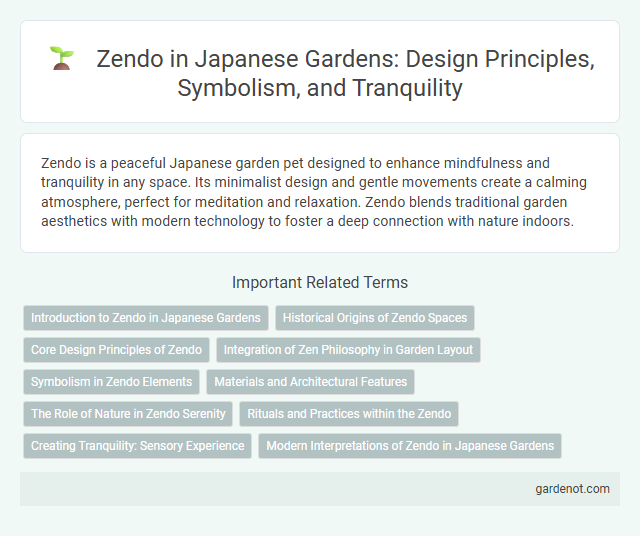 Zendo in Japanese Gardens: Design Principles, Symbolism, and Tranquility

Zendo is a peaceful Japanese garden pet designed to enhance mindfulness and tranquility in any space. Its minimalist design and gentle movements create a calming atmosphere, perfect for meditation and relaxation. Zendo blends traditional garden aesthetics with modern technology to foster a deep connection with nature indoors.

Important Related Terms

Introduction to Zendo in Japanese Gardens
Historical Origins of Zendo Spaces
Core Design Principles of Zendo
Integration of Zen Philosophy in Garden Layout
Symbolism in Zendo Elements
Materials and Architectural Features
The Role of Nature in Zendo Serenity
Rituals and Practices within the Zendo
Creating Tranquility: Sensory Experience
Modern Interpretations of Zendo in Japanese Gardens

gardenot.com