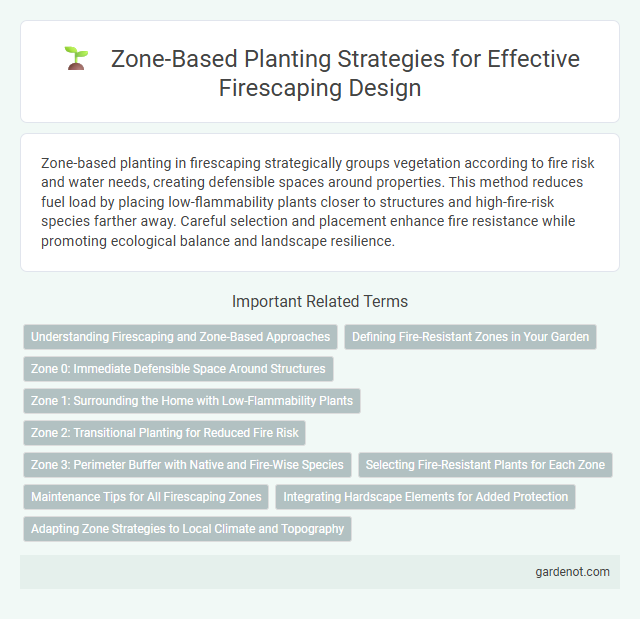 Zone-Based Planting Strategies for Effective Firescaping Design

Zone-based planting in firescaping strategically groups vegetation according to fire risk and water needs, creating defensible spaces around properties. This method reduces fuel load by placing low-flammability plants closer to structures and high-fire-risk species farther away. Careful selection and placement enhance fire resistance while promoting ecological balance and landscape resilience.

Important Related Terms

Understanding Firescaping and Zone-Based Approaches

Defining Fire-Resistant Zones in Your Garden

Zone 0: Immediate Defensible Space Around Structures

Zone 1: Surrounding the Home with Low-Flammability Plants

Zone 2: Transitional Planting for Reduced Fire Risk

Zone 3: Perimeter Buffer with Native and Fire-Wise Species

Selecting Fire-Resistant Plants for Each Zone

Maintenance Tips for All Firescaping Zones

Integrating Hardscape Elements for Added Protection

Adapting Zone Strategies to Local Climate and Topography

gardenot.com