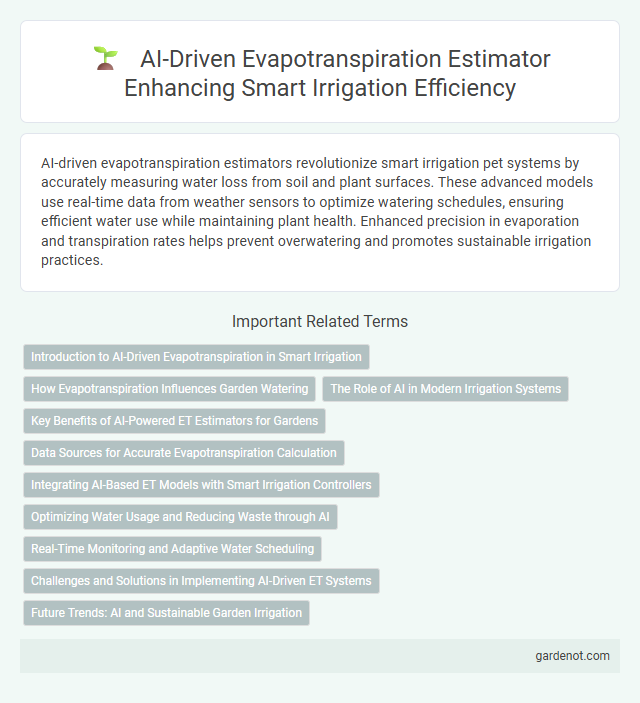 AI-Driven Evapotranspiration Estimator Enhancing Smart Irrigation Efficiency

AI-driven evapotranspiration estimators revolutionize smart irrigation pet systems by accurately measuring water loss from soil and plant surfaces. These advanced models use real-time data from weather sensors to optimize watering schedules, ensuring efficient water use while maintaining plant health. Enhanced precision in evaporation and transpiration rates helps prevent overwatering and promotes sustainable irrigation practices.

Important Related Terms

Introduction to AI-Driven Evapotranspiration in Smart Irrigation

How Evapotranspiration Influences Garden Watering

The Role of AI in Modern Irrigation Systems

Key Benefits of AI-Powered ET Estimators for Gardens

Data Sources for Accurate Evapotranspiration Calculation

Integrating AI-Based ET Models with Smart Irrigation Controllers

Optimizing Water Usage and Reducing Waste through AI

Real-Time Monitoring and Adaptive Water Scheduling

Challenges and Solutions in Implementing AI-Driven ET Systems

Future Trends: AI and Sustainable Garden Irrigation

gardenot.com