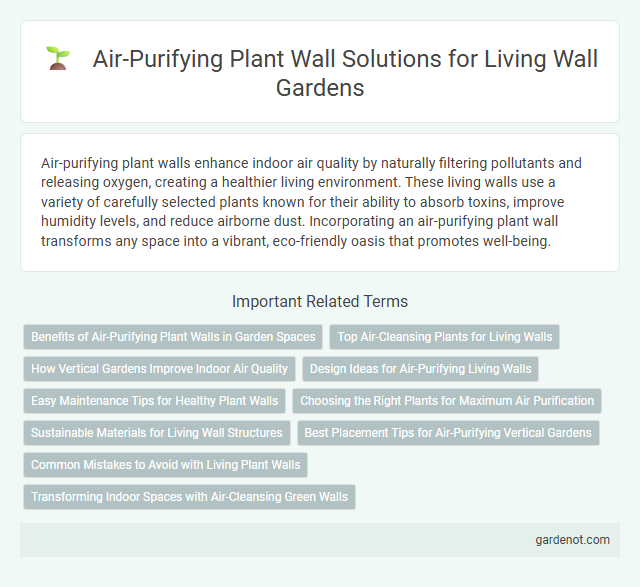 Air-Purifying Plant Wall Solutions for Living Wall Gardens

Air-purifying plant walls enhance indoor air quality by naturally filtering pollutants and releasing oxygen, creating a healthier living environment. These living walls use a variety of carefully selected plants known for their ability to absorb toxins, improve humidity levels, and reduce airborne dust. Incorporating an air-purifying plant wall transforms any space into a vibrant, eco-friendly oasis that promotes well-being.

Important Related Terms

Benefits of Air-Purifying Plant Walls in Garden Spaces

Top Air-Cleansing Plants for Living Walls

How Vertical Gardens Improve Indoor Air Quality

Design Ideas for Air-Purifying Living Walls

Easy Maintenance Tips for Healthy Plant Walls

Choosing the Right Plants for Maximum Air Purification

Sustainable Materials for Living Wall Structures

Best Placement Tips for Air-Purifying Vertical Gardens

Common Mistakes to Avoid with Living Plant Walls

Transforming Indoor Spaces with Air-Cleansing Green Walls

gardenot.com