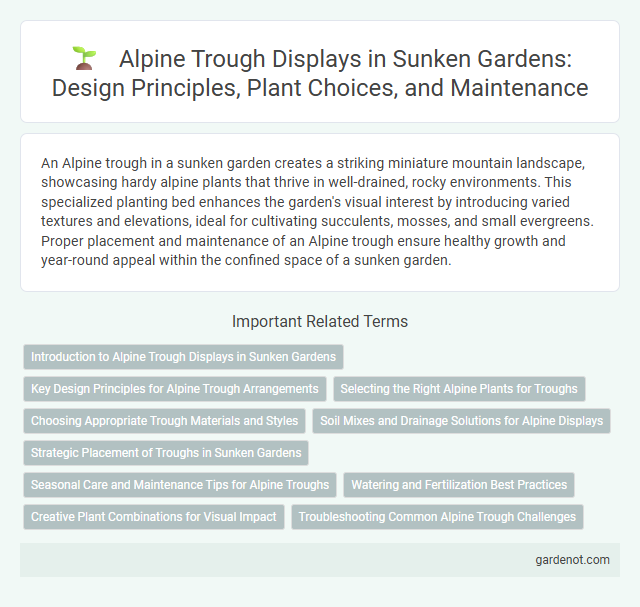 Alpine Trough Displays in Sunken Gardens: Design Principles, Plant Choices, and Maintenance

An Alpine trough in a sunken garden creates a striking miniature mountain landscape, showcasing hardy alpine plants that thrive in well-drained, rocky environments. This specialized planting bed enhances the garden's visual interest by introducing varied textures and elevations, ideal for cultivating succulents, mosses, and small evergreens. Proper placement and maintenance of an Alpine trough ensure healthy growth and year-round appeal within the confined space of a sunken garden.

Important Related Terms

Introduction to Alpine Trough Displays in Sunken Gardens

Key Design Principles for Alpine Trough Arrangements

Selecting the Right Alpine Plants for Troughs

Choosing Appropriate Trough Materials and Styles

Soil Mixes and Drainage Solutions for Alpine Displays

Strategic Placement of Troughs in Sunken Gardens

Seasonal Care and Maintenance Tips for Alpine Troughs

Watering and Fertilization Best Practices

Creative Plant Combinations for Visual Impact

Troubleshooting Common Alpine Trough Challenges

gardenot.com