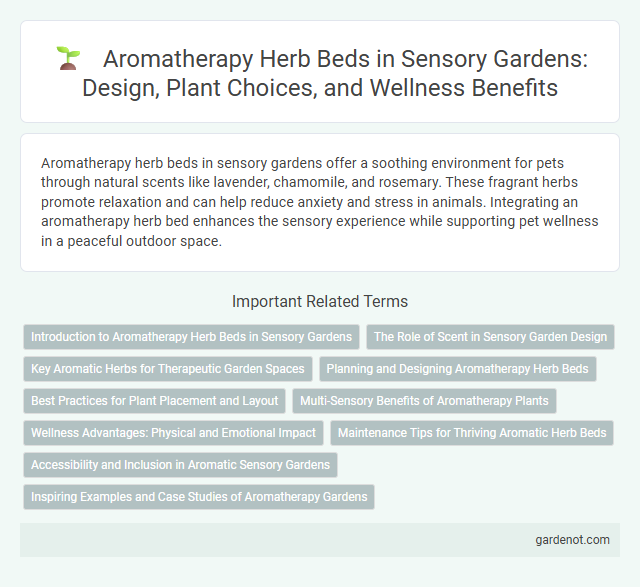 Aromatherapy Herb Beds in Sensory Gardens: Design, Plant Choices, and Wellness Benefits

Aromatherapy herb beds in sensory gardens offer a soothing environment for pets through natural scents like lavender, chamomile, and rosemary. These fragrant herbs promote relaxation and can help reduce anxiety and stress in animals. Integrating an aromatherapy herb bed enhances the sensory experience while supporting pet wellness in a peaceful outdoor space.

Important Related Terms

Introduction to Aromatherapy Herb Beds in Sensory Gardens

The Role of Scent in Sensory Garden Design

Key Aromatic Herbs for Therapeutic Garden Spaces

Planning and Designing Aromatherapy Herb Beds

Best Practices for Plant Placement and Layout

Multi-Sensory Benefits of Aromatherapy Plants

Wellness Advantages: Physical and Emotional Impact

Maintenance Tips for Thriving Aromatic Herb Beds

Accessibility and Inclusion in Aromatic Sensory Gardens

Inspiring Examples and Case Studies of Aromatherapy Gardens

gardenot.com