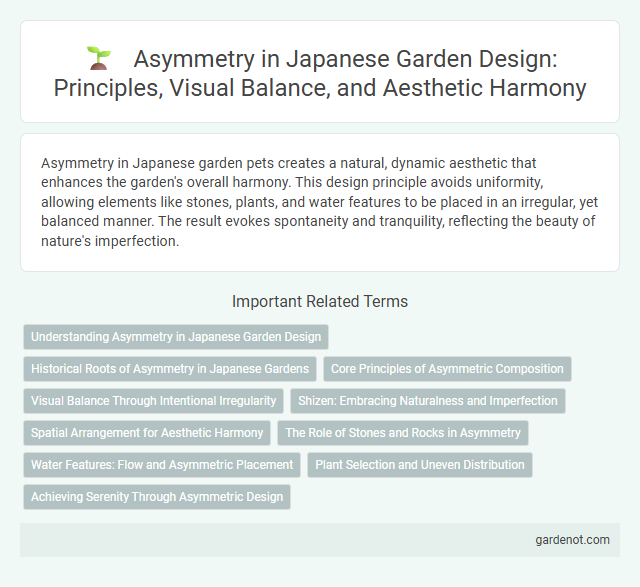 Asymmetry in Japanese Garden Design: Principles, Visual Balance, and Aesthetic Harmony

Asymmetry in Japanese garden pets creates a natural, dynamic aesthetic that enhances the garden's overall harmony. This design principle avoids uniformity, allowing elements like stones, plants, and water features to be placed in an irregular, yet balanced manner. The result evokes spontaneity and tranquility, reflecting the beauty of nature's imperfection.

Important Related Terms

Understanding Asymmetry in Japanese Garden Design

Historical Roots of Asymmetry in Japanese Gardens

Core Principles of Asymmetric Composition

Visual Balance Through Intentional Irregularity

Shizen: Embracing Naturalness and Imperfection

Spatial Arrangement for Aesthetic Harmony

The Role of Stones and Rocks in Asymmetry

Water Features: Flow and Asymmetric Placement

Plant Selection and Uneven Distribution

Achieving Serenity Through Asymmetric Design

gardenot.com