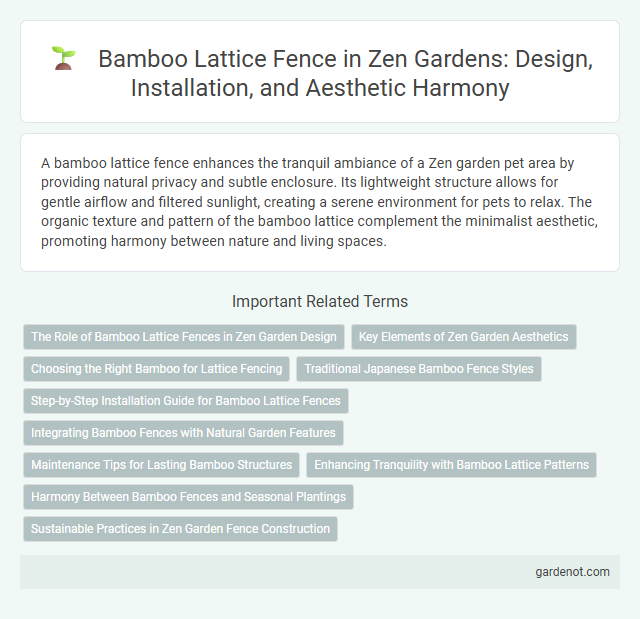 Bamboo Lattice Fence in Zen Gardens: Design, Installation, and Aesthetic Harmony

A bamboo lattice fence enhances the tranquil ambiance of a Zen garden pet area by providing natural privacy and subtle enclosure. Its lightweight structure allows for gentle airflow and filtered sunlight, creating a serene environment for pets to relax. The organic texture and pattern of the bamboo lattice complement the minimalist aesthetic, promoting harmony between nature and living spaces.

Important Related Terms

The Role of Bamboo Lattice Fences in Zen Garden Design

Key Elements of Zen Garden Aesthetics

Choosing the Right Bamboo for Lattice Fencing

Traditional Japanese Bamboo Fence Styles

Step-by-Step Installation Guide for Bamboo Lattice Fences

Integrating Bamboo Fences with Natural Garden Features

Maintenance Tips for Lasting Bamboo Structures

Enhancing Tranquility with Bamboo Lattice Patterns

Harmony Between Bamboo Fences and Seasonal Plantings

Sustainable Practices in Zen Garden Fence Construction

gardenot.com