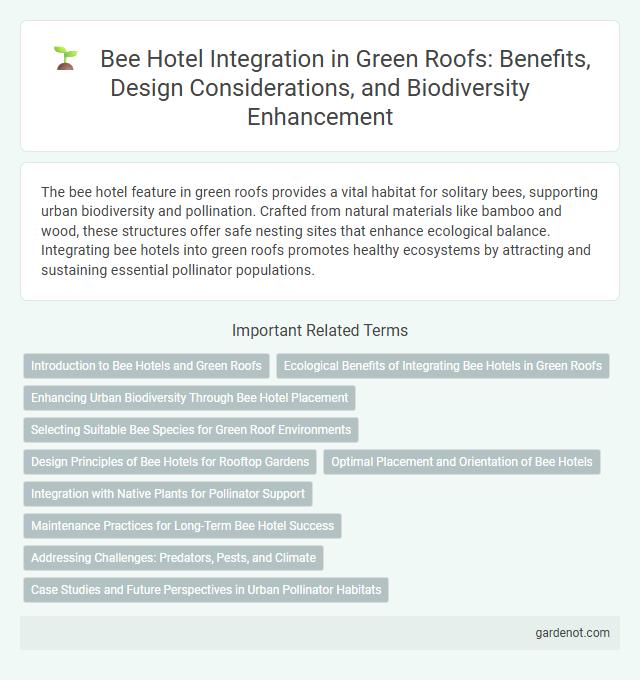 Bee Hotel Integration in Green Roofs: Benefits, Design Considerations, and Biodiversity Enhancement

The bee hotel feature in green roofs provides a vital habitat for solitary bees, supporting urban biodiversity and pollination. Crafted from natural materials like bamboo and wood, these structures offer safe nesting sites that enhance ecological balance. Integrating bee hotels into green roofs promotes healthy ecosystems by attracting and sustaining essential pollinator populations.

Important Related Terms

Introduction to Bee Hotels and Green Roofs

Ecological Benefits of Integrating Bee Hotels in Green Roofs

Enhancing Urban Biodiversity Through Bee Hotel Placement

Selecting Suitable Bee Species for Green Roof Environments

Design Principles of Bee Hotels for Rooftop Gardens

Optimal Placement and Orientation of Bee Hotels

Integration with Native Plants for Pollinator Support

Maintenance Practices for Long-Term Bee Hotel Success

Addressing Challenges: Predators, Pests, and Climate

Case Studies and Future Perspectives in Urban Pollinator Habitats

gardenot.com