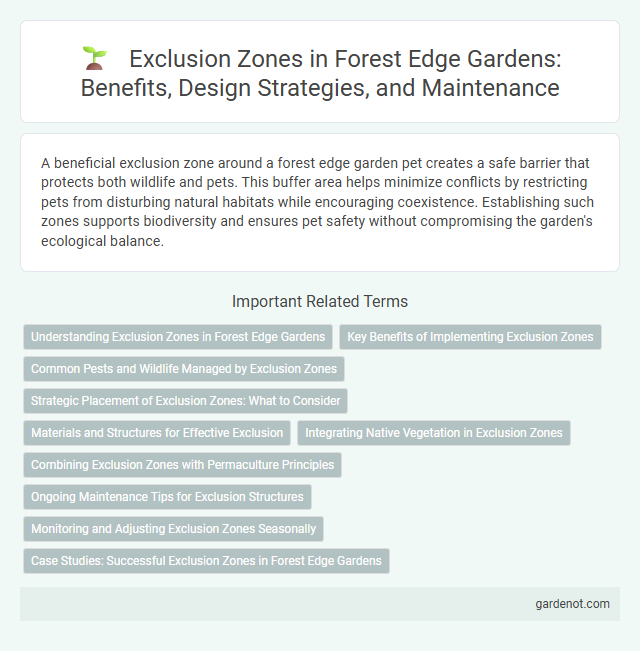 Exclusion Zones in Forest Edge Gardens: Benefits, Design Strategies, and Maintenance

A beneficial exclusion zone around a forest edge garden pet creates a safe barrier that protects both wildlife and pets. This buffer area helps minimize conflicts by restricting pets from disturbing natural habitats while encouraging coexistence. Establishing such zones supports biodiversity and ensures pet safety without compromising the garden's ecological balance.

Important Related Terms

Understanding Exclusion Zones in Forest Edge Gardens

Key Benefits of Implementing Exclusion Zones

Common Pests and Wildlife Managed by Exclusion Zones

Strategic Placement of Exclusion Zones: What to Consider

Materials and Structures for Effective Exclusion

Integrating Native Vegetation in Exclusion Zones

Combining Exclusion Zones with Permaculture Principles

Ongoing Maintenance Tips for Exclusion Structures

Monitoring and Adjusting Exclusion Zones Seasonally

Case Studies: Successful Exclusion Zones in Forest Edge Gardens

gardenot.com