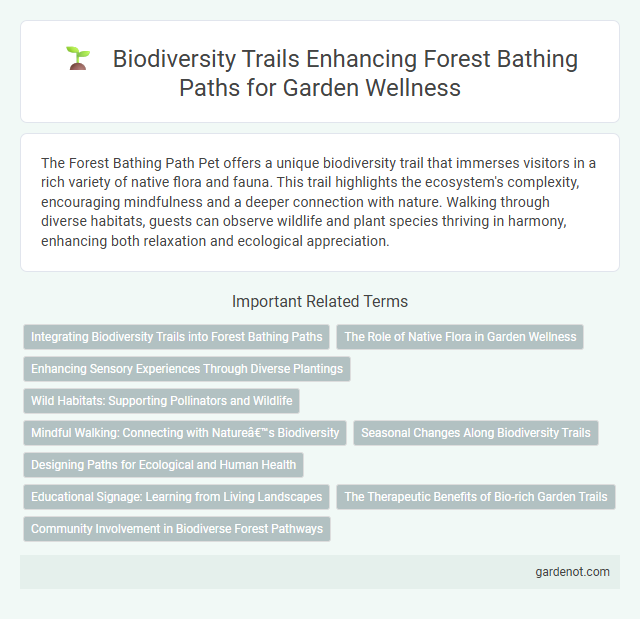 Biodiversity Trails Enhancing Forest Bathing Paths for Garden Wellness

The Forest Bathing Path Pet offers a unique biodiversity trail that immerses visitors in a rich variety of native flora and fauna. This trail highlights the ecosystem's complexity, encouraging mindfulness and a deeper connection with nature. Walking through diverse habitats, guests can observe wildlife and plant species thriving in harmony, enhancing both relaxation and ecological appreciation.

Important Related Terms

Integrating Biodiversity Trails into Forest Bathing Paths

The Role of Native Flora in Garden Wellness

Enhancing Sensory Experiences Through Diverse Plantings

Wild Habitats: Supporting Pollinators and Wildlife

Mindful Walking: Connecting with Natureâ€™s Biodiversity

Seasonal Changes Along Biodiversity Trails

Designing Paths for Ecological and Human Health

Educational Signage: Learning from Living Landscapes

The Therapeutic Benefits of Bio-rich Garden Trails

Community Involvement in Biodiverse Forest Pathways

gardenot.com