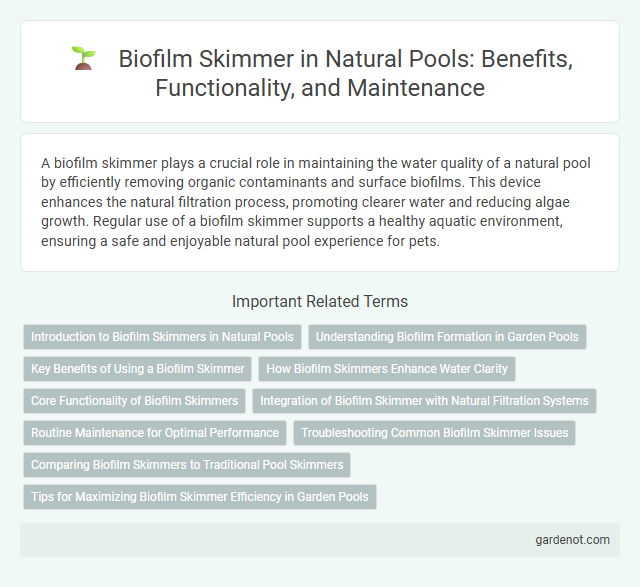 Biofilm Skimmer in Natural Pools: Benefits, Functionality, and Maintenance

A biofilm skimmer plays a crucial role in maintaining the water quality of a natural pool by efficiently removing organic contaminants and surface biofilms. This device enhances the natural filtration process, promoting clearer water and reducing algae growth. Regular use of a biofilm skimmer supports a healthy aquatic environment, ensuring a safe and enjoyable natural pool experience for pets.

Important Related Terms

Introduction to Biofilm Skimmers in Natural Pools

Understanding Biofilm Formation in Garden Pools

Key Benefits of Using a Biofilm Skimmer

How Biofilm Skimmers Enhance Water Clarity

Core Functionality of Biofilm Skimmers

Integration of Biofilm Skimmer with Natural Filtration Systems

Routine Maintenance for Optimal Performance

Troubleshooting Common Biofilm Skimmer Issues

Comparing Biofilm Skimmers to Traditional Pool Skimmers

Tips for Maximizing Biofilm Skimmer Efficiency in Garden Pools

gardenot.com