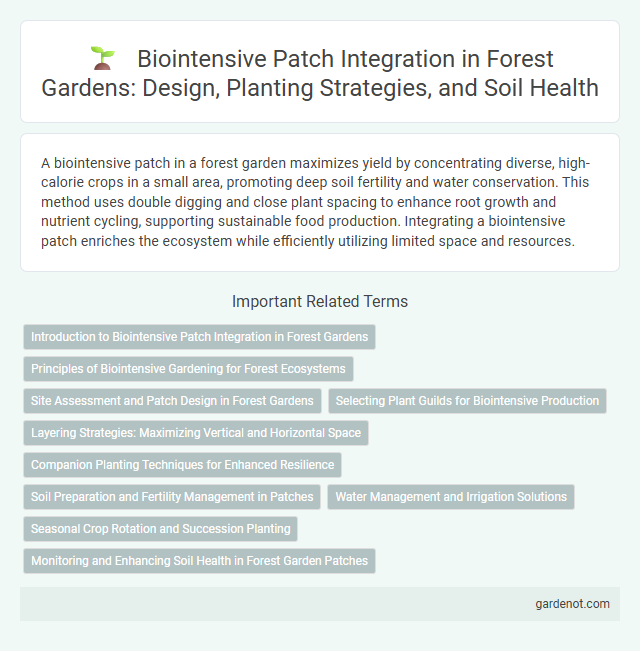 Biointensive Patch Integration in Forest Gardens: Design, Planting Strategies, and Soil Health

A biointensive patch in a forest garden maximizes yield by concentrating diverse, high-calorie crops in a small area, promoting deep soil fertility and water conservation. This method uses double digging and close plant spacing to enhance root growth and nutrient cycling, supporting sustainable food production. Integrating a biointensive patch enriches the ecosystem while efficiently utilizing limited space and resources.

Important Related Terms

Introduction to Biointensive Patch Integration in Forest Gardens

Principles of Biointensive Gardening for Forest Ecosystems

Site Assessment and Patch Design in Forest Gardens

Selecting Plant Guilds for Biointensive Production

Layering Strategies: Maximizing Vertical and Horizontal Space

Companion Planting Techniques for Enhanced Resilience

Soil Preparation and Fertility Management in Patches

Water Management and Irrigation Solutions

Seasonal Crop Rotation and Succession Planting

Monitoring and Enhancing Soil Health in Forest Garden Patches

gardenot.com