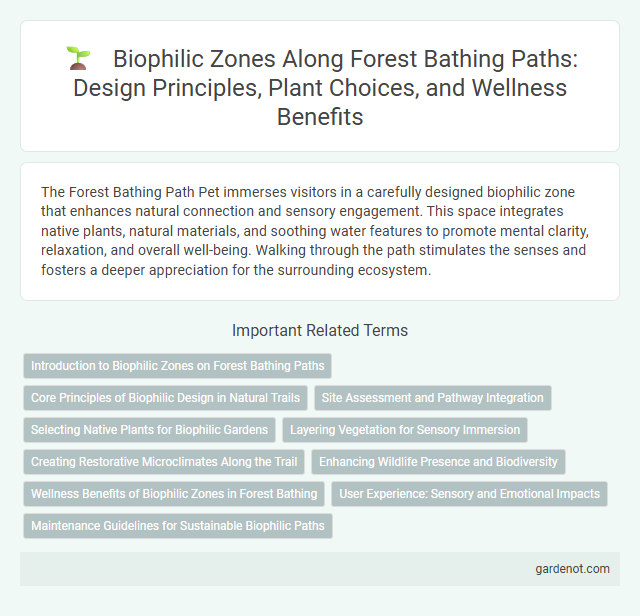 Biophilic Zones Along Forest Bathing Paths: Design Principles, Plant Choices, and Wellness Benefits

The Forest Bathing Path Pet immerses visitors in a carefully designed biophilic zone that enhances natural connection and sensory engagement. This space integrates native plants, natural materials, and soothing water features to promote mental clarity, relaxation, and overall well-being. Walking through the path stimulates the senses and fosters a deeper appreciation for the surrounding ecosystem.

Important Related Terms

Introduction to Biophilic Zones on Forest Bathing Paths

Core Principles of Biophilic Design in Natural Trails

Site Assessment and Pathway Integration

Selecting Native Plants for Biophilic Gardens

Layering Vegetation for Sensory Immersion

Creating Restorative Microclimates Along the Trail

Enhancing Wildlife Presence and Biodiversity

Wellness Benefits of Biophilic Zones in Forest Bathing

User Experience: Sensory and Emotional Impacts

Maintenance Guidelines for Sustainable Biophilic Paths

gardenot.com