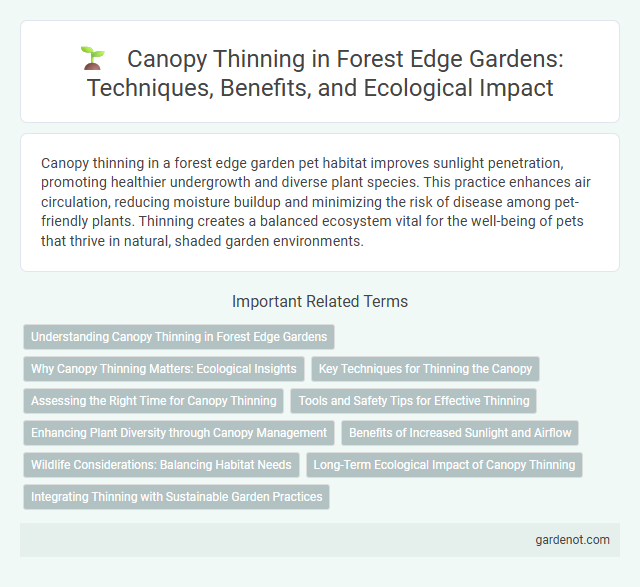 Canopy Thinning in Forest Edge Gardens: Techniques, Benefits, and Ecological Impact

Canopy thinning in a forest edge garden pet habitat improves sunlight penetration, promoting healthier undergrowth and diverse plant species. This practice enhances air circulation, reducing moisture buildup and minimizing the risk of disease among pet-friendly plants. Thinning creates a balanced ecosystem vital for the well-being of pets that thrive in natural, shaded garden environments.

Important Related Terms

Understanding Canopy Thinning in Forest Edge Gardens

Why Canopy Thinning Matters: Ecological Insights

Key Techniques for Thinning the Canopy

Assessing the Right Time for Canopy Thinning

Tools and Safety Tips for Effective Thinning

Enhancing Plant Diversity through Canopy Management

Benefits of Increased Sunlight and Airflow

Wildlife Considerations: Balancing Habitat Needs

Long-Term Ecological Impact of Canopy Thinning

Integrating Thinning with Sustainable Garden Practices

gardenot.com