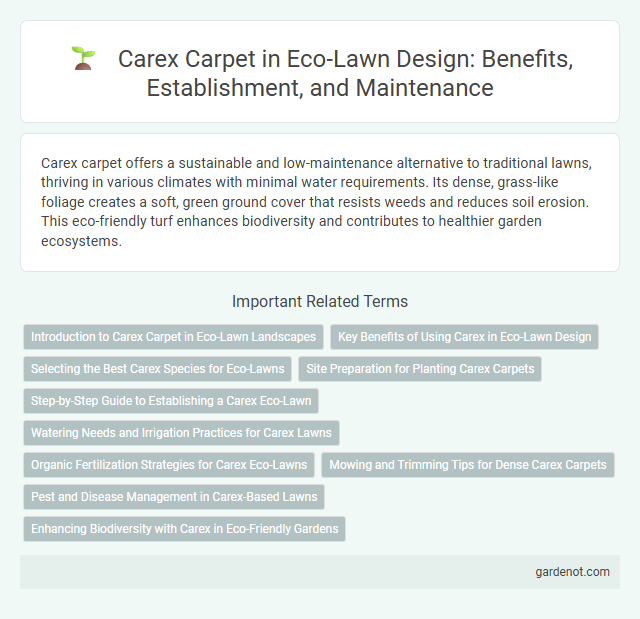 Carex Carpet in Eco-Lawn Design: Benefits, Establishment, and Maintenance

Carex carpet offers a sustainable and low-maintenance alternative to traditional lawns, thriving in various climates with minimal water requirements. Its dense, grass-like foliage creates a soft, green ground cover that resists weeds and reduces soil erosion. This eco-friendly turf enhances biodiversity and contributes to healthier garden ecosystems.

Important Related Terms

Introduction to Carex Carpet in Eco-Lawn Landscapes

Key Benefits of Using Carex in Eco-Lawn Design

Selecting the Best Carex Species for Eco-Lawns

Site Preparation for Planting Carex Carpets

Step-by-Step Guide to Establishing a Carex Eco-Lawn

Watering Needs and Irrigation Practices for Carex Lawns

Organic Fertilization Strategies for Carex Eco-Lawns

Mowing and Trimming Tips for Dense Carex Carpets

Pest and Disease Management in Carex-Based Lawns

Enhancing Biodiversity with Carex in Eco-Friendly Gardens

gardenot.com