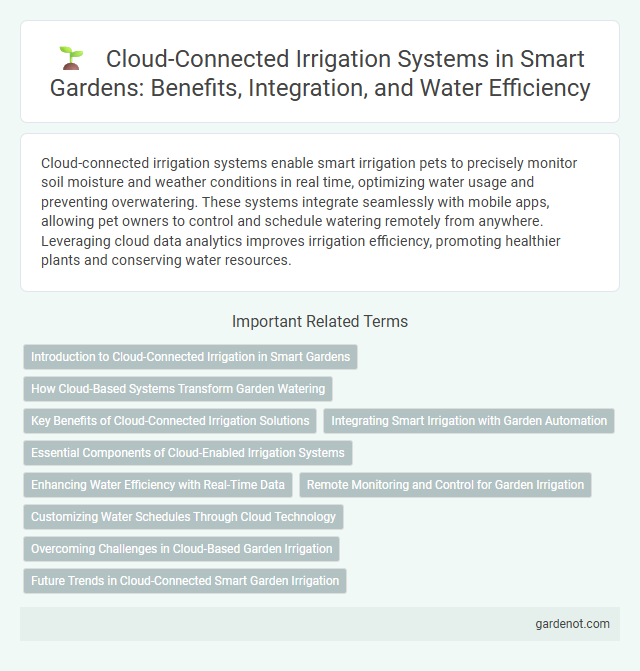 Cloud-Connected Irrigation Systems in Smart Gardens: Benefits, Integration, and Water Efficiency

Cloud-connected irrigation systems enable smart irrigation pets to precisely monitor soil moisture and weather conditions in real time, optimizing water usage and preventing overwatering. These systems integrate seamlessly with mobile apps, allowing pet owners to control and schedule watering remotely from anywhere. Leveraging cloud data analytics improves irrigation efficiency, promoting healthier plants and conserving water resources.

Important Related Terms

Introduction to Cloud-Connected Irrigation in Smart Gardens

How Cloud-Based Systems Transform Garden Watering

Key Benefits of Cloud-Connected Irrigation Solutions

Integrating Smart Irrigation with Garden Automation

Essential Components of Cloud-Enabled Irrigation Systems

Enhancing Water Efficiency with Real-Time Data

Remote Monitoring and Control for Garden Irrigation

Customizing Water Schedules Through Cloud Technology

Overcoming Challenges in Cloud-Based Garden Irrigation

Future Trends in Cloud-Connected Smart Garden Irrigation

gardenot.com