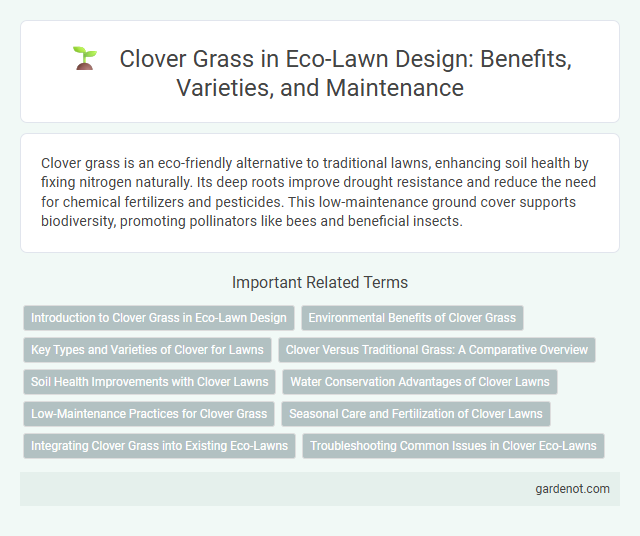 Clover Grass in Eco-Lawn Design: Benefits, Varieties, and Maintenance

Clover grass is an eco-friendly alternative to traditional lawns, enhancing soil health by fixing nitrogen naturally. Its deep roots improve drought resistance and reduce the need for chemical fertilizers and pesticides. This low-maintenance ground cover supports biodiversity, promoting pollinators like bees and beneficial insects.

Important Related Terms

Introduction to Clover Grass in Eco-Lawn Design

Environmental Benefits of Clover Grass

Key Types and Varieties of Clover for Lawns

Clover Versus Traditional Grass: A Comparative Overview

Soil Health Improvements with Clover Lawns

Water Conservation Advantages of Clover Lawns

Low-Maintenance Practices for Clover Grass

Seasonal Care and Fertilization of Clover Lawns

Integrating Clover Grass into Existing Eco-Lawns

Troubleshooting Common Issues in Clover Eco-Lawns

gardenot.com