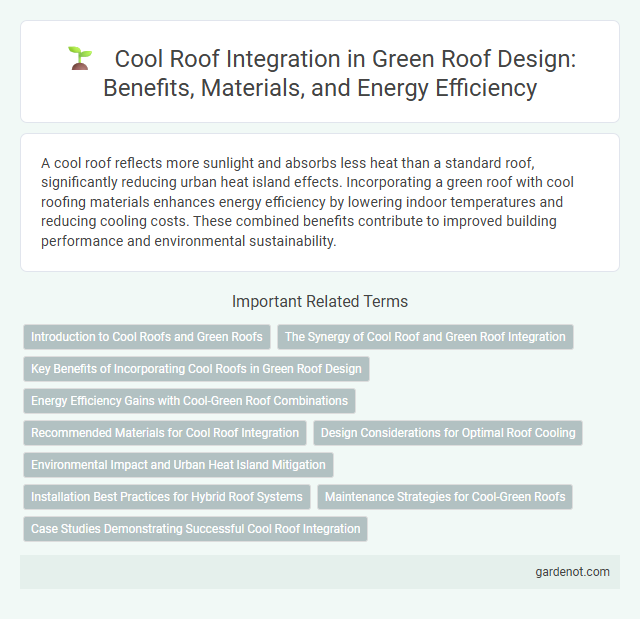 Cool Roof Integration in Green Roof Design: Benefits, Materials, and Energy Efficiency

A cool roof reflects more sunlight and absorbs less heat than a standard roof, significantly reducing urban heat island effects. Incorporating a green roof with cool roofing materials enhances energy efficiency by lowering indoor temperatures and reducing cooling costs. These combined benefits contribute to improved building performance and environmental sustainability.

Important Related Terms

Introduction to Cool Roofs and Green Roofs
The Synergy of Cool Roof and Green Roof Integration
Key Benefits of Incorporating Cool Roofs in Green Roof Design
Energy Efficiency Gains with Cool-Green Roof Combinations
Recommended Materials for Cool Roof Integration
Design Considerations for Optimal Roof Cooling
Environmental Impact and Urban Heat Island Mitigation
Installation Best Practices for Hybrid Roof Systems
Maintenance Strategies for Cool-Green Roofs
Case Studies Demonstrating Successful Cool Roof Integration

gardenot.com