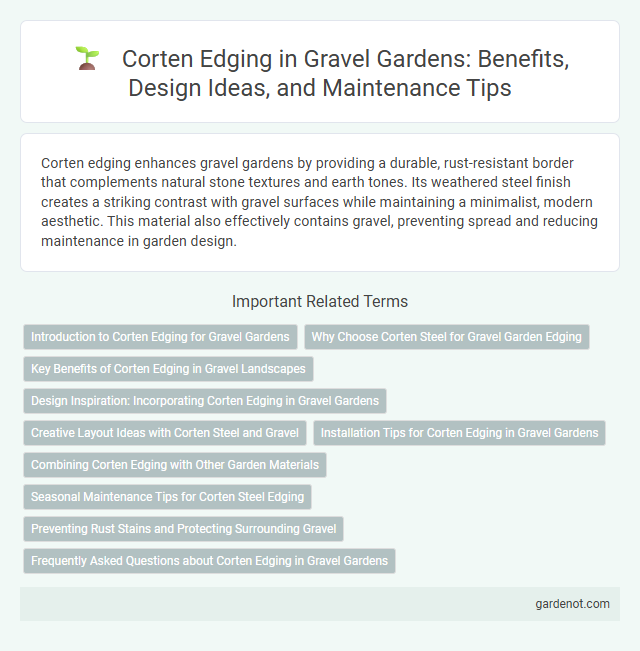 Corten Edging in Gravel Gardens: Benefits, Design Ideas, and Maintenance Tips

Corten edging enhances gravel gardens by providing a durable, rust-resistant border that complements natural stone textures and earth tones. Its weathered steel finish creates a striking contrast with gravel surfaces while maintaining a minimalist, modern aesthetic. This material also effectively contains gravel, preventing spread and reducing maintenance in garden design.

Important Related Terms

Introduction to Corten Edging for Gravel Gardens

Why Choose Corten Steel for Gravel Garden Edging

Key Benefits of Corten Edging in Gravel Landscapes

Design Inspiration: Incorporating Corten Edging in Gravel Gardens

Creative Layout Ideas with Corten Steel and Gravel

Installation Tips for Corten Edging in Gravel Gardens

Combining Corten Edging with Other Garden Materials

Seasonal Maintenance Tips for Corten Steel Edging

Preventing Rust Stains and Protecting Surrounding Gravel

Frequently Asked Questions about Corten Edging in Gravel Gardens

gardenot.com