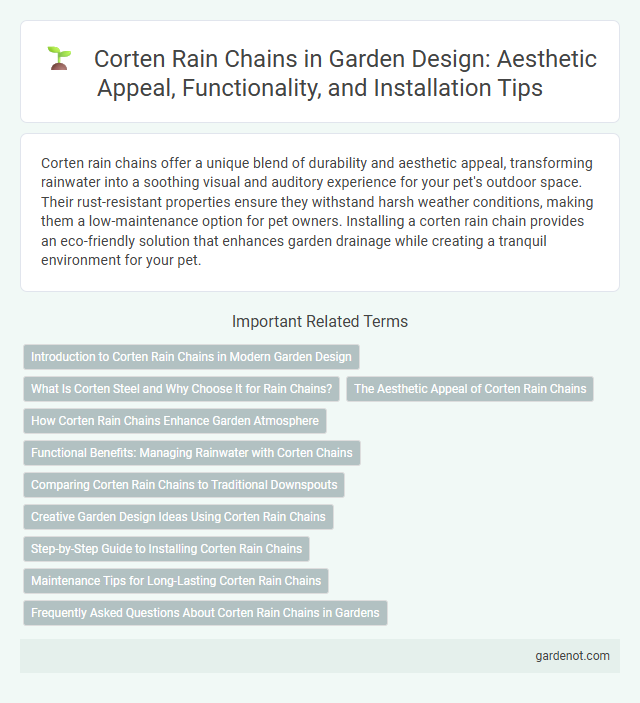 Corten Rain Chains in Garden Design: Aesthetic Appeal, Functionality, and Installation Tips

Corten rain chains offer a unique blend of durability and aesthetic appeal, transforming rainwater into a soothing visual and auditory experience for your pet's outdoor space. Their rust-resistant properties ensure they withstand harsh weather conditions, making them a low-maintenance option for pet owners. Installing a corten rain chain provides an eco-friendly solution that enhances garden drainage while creating a tranquil environment for your pet.

Important Related Terms

Introduction to Corten Rain Chains in Modern Garden Design

What Is Corten Steel and Why Choose It for Rain Chains?

The Aesthetic Appeal of Corten Rain Chains

How Corten Rain Chains Enhance Garden Atmosphere

Functional Benefits: Managing Rainwater with Corten Chains

Comparing Corten Rain Chains to Traditional Downspouts

Creative Garden Design Ideas Using Corten Rain Chains

Step-by-Step Guide to Installing Corten Rain Chains

Maintenance Tips for Long-Lasting Corten Rain Chains

Frequently Asked Questions About Corten Rain Chains in Gardens

gardenot.com