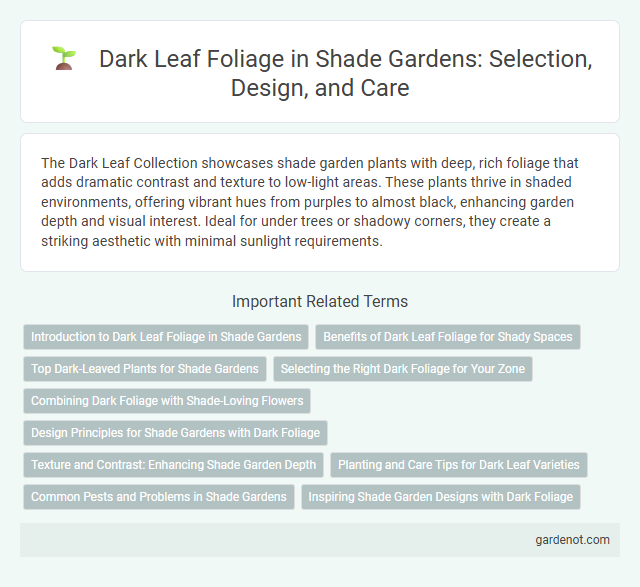 Dark Leaf Foliage in Shade Gardens: Selection, Design, and Care

The Dark Leaf Collection showcases shade garden plants with deep, rich foliage that adds dramatic contrast and texture to low-light areas. These plants thrive in shaded environments, offering vibrant hues from purples to almost black, enhancing garden depth and visual interest. Ideal for under trees or shadowy corners, they create a striking aesthetic with minimal sunlight requirements.

Important Related Terms

Introduction to Dark Leaf Foliage in Shade Gardens

Benefits of Dark Leaf Foliage for Shady Spaces

Top Dark-Leaved Plants for Shade Gardens

Selecting the Right Dark Foliage for Your Zone

Combining Dark Foliage with Shade-Loving Flowers

Design Principles for Shade Gardens with Dark Foliage

Texture and Contrast: Enhancing Shade Garden Depth

Planting and Care Tips for Dark Leaf Varieties

Common Pests and Problems in Shade Gardens

Inspiring Shade Garden Designs with Dark Foliage

gardenot.com