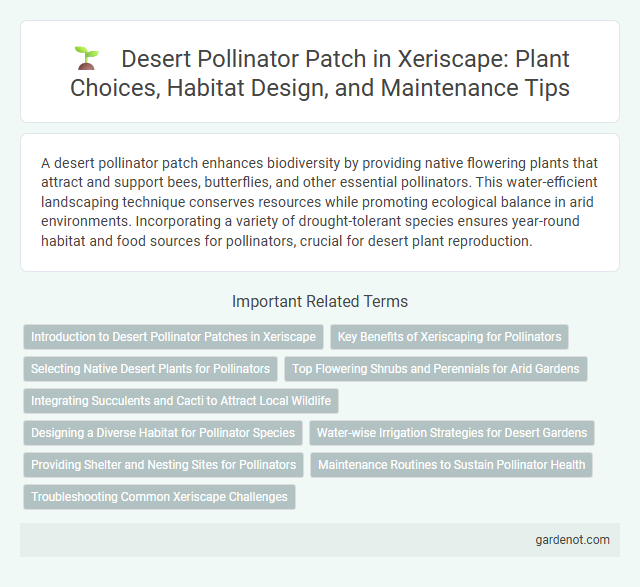 Desert Pollinator Patch in Xeriscape: Plant Choices, Habitat Design, and Maintenance Tips

A desert pollinator patch enhances biodiversity by providing native flowering plants that attract and support bees, butterflies, and other essential pollinators. This water-efficient landscaping technique conserves resources while promoting ecological balance in arid environments. Incorporating a variety of drought-tolerant species ensures year-round habitat and food sources for pollinators, crucial for desert plant reproduction.

Important Related Terms

Introduction to Desert Pollinator Patches in Xeriscape

Key Benefits of Xeriscaping for Pollinators

Selecting Native Desert Plants for Pollinators

Top Flowering Shrubs and Perennials for Arid Gardens

Integrating Succulents and Cacti to Attract Local Wildlife

Designing a Diverse Habitat for Pollinator Species

Water-wise Irrigation Strategies for Desert Gardens

Providing Shelter and Nesting Sites for Pollinators

Maintenance Routines to Sustain Pollinator Health

Troubleshooting Common Xeriscape Challenges

gardenot.com