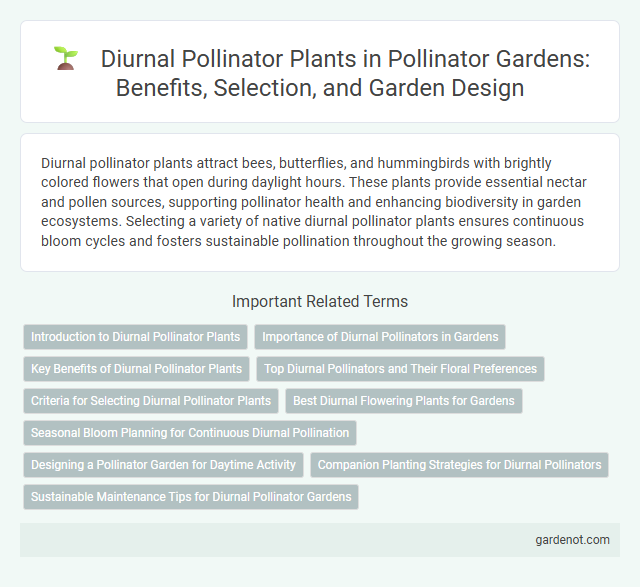 Diurnal Pollinator Plants in Pollinator Gardens: Benefits, Selection, and Garden Design

Diurnal pollinator plants attract bees, butterflies, and hummingbirds with brightly colored flowers that open during daylight hours. These plants provide essential nectar and pollen sources, supporting pollinator health and enhancing biodiversity in garden ecosystems. Selecting a variety of native diurnal pollinator plants ensures continuous bloom cycles and fosters sustainable pollination throughout the growing season.

Important Related Terms

Introduction to Diurnal Pollinator Plants

Importance of Diurnal Pollinators in Gardens

Key Benefits of Diurnal Pollinator Plants

Top Diurnal Pollinators and Their Floral Preferences

Criteria for Selecting Diurnal Pollinator Plants

Best Diurnal Flowering Plants for Gardens

Seasonal Bloom Planning for Continuous Diurnal Pollination

Designing a Pollinator Garden for Daytime Activity

Companion Planting Strategies for Diurnal Pollinators

Sustainable Maintenance Tips for Diurnal Pollinator Gardens

gardenot.com