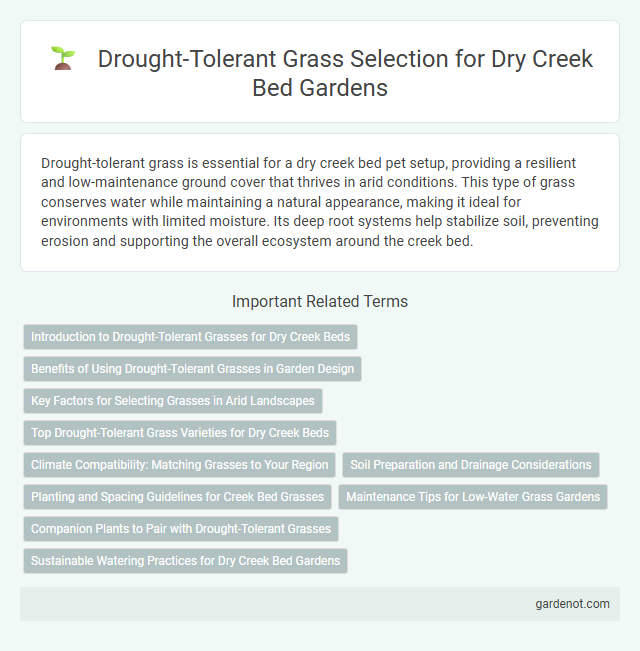 Drought-Tolerant Grass Selection for Dry Creek Bed Gardens

Drought-tolerant grass is essential for a dry creek bed pet setup, providing a resilient and low-maintenance ground cover that thrives in arid conditions. This type of grass conserves water while maintaining a natural appearance, making it ideal for environments with limited moisture. Its deep root systems help stabilize soil, preventing erosion and supporting the overall ecosystem around the creek bed.

Important Related Terms

Introduction to Drought-Tolerant Grasses for Dry Creek Beds

Benefits of Using Drought-Tolerant Grasses in Garden Design

Key Factors for Selecting Grasses in Arid Landscapes

Top Drought-Tolerant Grass Varieties for Dry Creek Beds

Climate Compatibility: Matching Grasses to Your Region

Soil Preparation and Drainage Considerations

Planting and Spacing Guidelines for Creek Bed Grasses

Maintenance Tips for Low-Water Grass Gardens

Companion Plants to Pair with Drought-Tolerant Grasses

Sustainable Watering Practices for Dry Creek Bed Gardens

gardenot.com