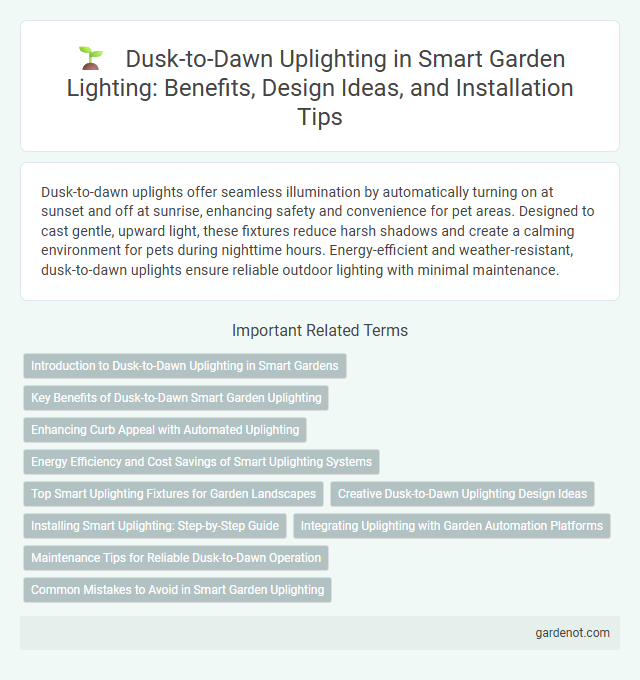 Dusk-to-Dawn Uplighting in Smart Garden Lighting: Benefits, Design Ideas, and Installation Tips

Dusk-to-dawn uplights offer seamless illumination by automatically turning on at sunset and off at sunrise, enhancing safety and convenience for pet areas. Designed to cast gentle, upward light, these fixtures reduce harsh shadows and create a calming environment for pets during nighttime hours. Energy-efficient and weather-resistant, dusk-to-dawn uplights ensure reliable outdoor lighting with minimal maintenance.

Important Related Terms

Introduction to Dusk-to-Dawn Uplighting in Smart Gardens

Key Benefits of Dusk-to-Dawn Smart Garden Uplighting

Enhancing Curb Appeal with Automated Uplighting

Energy Efficiency and Cost Savings of Smart Uplighting Systems

Top Smart Uplighting Fixtures for Garden Landscapes

Creative Dusk-to-Dawn Uplighting Design Ideas

Installing Smart Uplighting: Step-by-Step Guide

Integrating Uplighting with Garden Automation Platforms

Maintenance Tips for Reliable Dusk-to-Dawn Operation

Common Mistakes to Avoid in Smart Garden Uplighting

gardenot.com