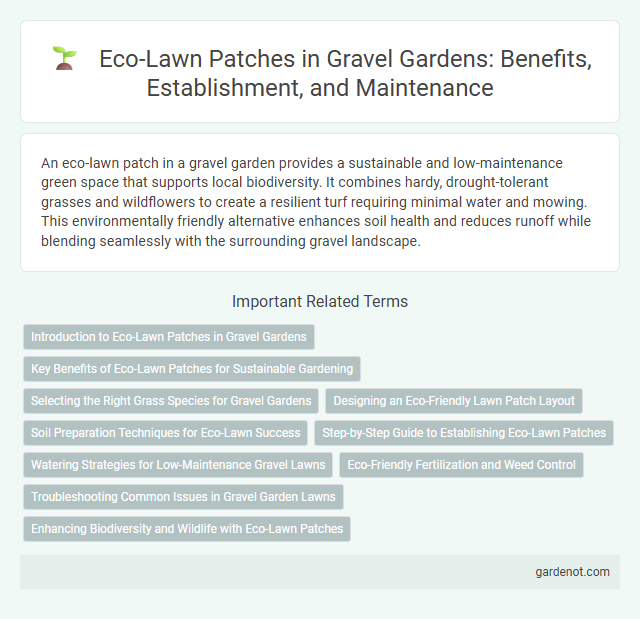 Eco-Lawn Patches in Gravel Gardens: Benefits, Establishment, and Maintenance

An eco-lawn patch in a gravel garden provides a sustainable and low-maintenance green space that supports local biodiversity. It combines hardy, drought-tolerant grasses and wildflowers to create a resilient turf requiring minimal water and mowing. This environmentally friendly alternative enhances soil health and reduces runoff while blending seamlessly with the surrounding gravel landscape.

Important Related Terms

Introduction to Eco-Lawn Patches in Gravel Gardens

Key Benefits of Eco-Lawn Patches for Sustainable Gardening

Selecting the Right Grass Species for Gravel Gardens

Designing an Eco-Friendly Lawn Patch Layout

Soil Preparation Techniques for Eco-Lawn Success

Step-by-Step Guide to Establishing Eco-Lawn Patches

Watering Strategies for Low-Maintenance Gravel Lawns

Eco-Friendly Fertilization and Weed Control

Troubleshooting Common Issues in Gravel Garden Lawns

Enhancing Biodiversity and Wildlife with Eco-Lawn Patches

gardenot.com