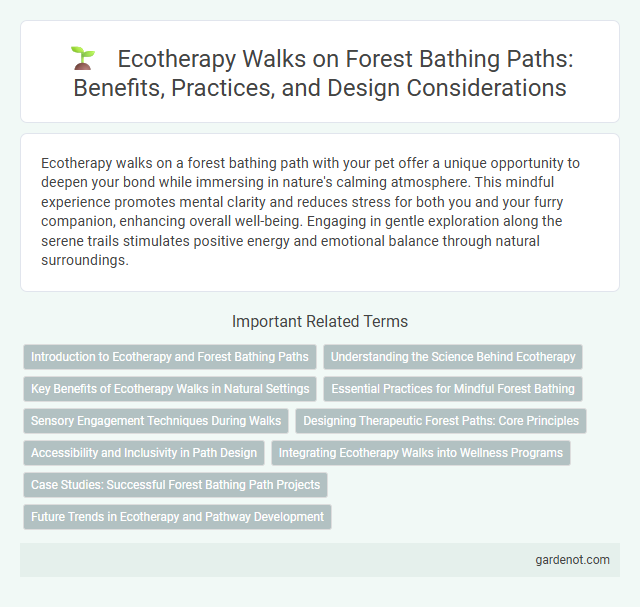 Ecotherapy Walks on Forest Bathing Paths: Benefits, Practices, and Design Considerations

Ecotherapy walks on a forest bathing path with your pet offer a unique opportunity to deepen your bond while immersing in nature's calming atmosphere. This mindful experience promotes mental clarity and reduces stress for both you and your furry companion, enhancing overall well-being. Engaging in gentle exploration along the serene trails stimulates positive energy and emotional balance through natural surroundings.

Important Related Terms

Introduction to Ecotherapy and Forest Bathing Paths

Understanding the Science Behind Ecotherapy

Key Benefits of Ecotherapy Walks in Natural Settings

Essential Practices for Mindful Forest Bathing

Sensory Engagement Techniques During Walks

Designing Therapeutic Forest Paths: Core Principles

Accessibility and Inclusivity in Path Design

Integrating Ecotherapy Walks into Wellness Programs

Case Studies: Successful Forest Bathing Path Projects

Future Trends in Ecotherapy and Pathway Development

gardenot.com