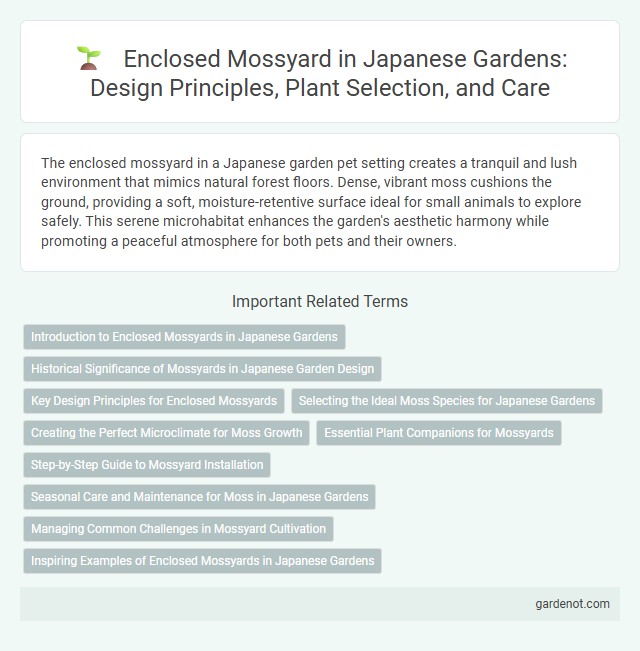 Enclosed Mossyard in Japanese Gardens: Design Principles, Plant Selection, and Care

The enclosed mossyard in a Japanese garden pet setting creates a tranquil and lush environment that mimics natural forest floors. Dense, vibrant moss cushions the ground, providing a soft, moisture-retentive surface ideal for small animals to explore safely. This serene microhabitat enhances the garden's aesthetic harmony while promoting a peaceful atmosphere for both pets and their owners.

Important Related Terms

Introduction to Enclosed Mossyards in Japanese Gardens

Historical Significance of Mossyards in Japanese Garden Design

Key Design Principles for Enclosed Mossyards

Selecting the Ideal Moss Species for Japanese Gardens

Creating the Perfect Microclimate for Moss Growth

Essential Plant Companions for Mossyards

Step-by-Step Guide to Mossyard Installation

Seasonal Care and Maintenance for Moss in Japanese Gardens

Managing Common Challenges in Mossyard Cultivation

Inspiring Examples of Enclosed Mossyards in Japanese Gardens

gardenot.com