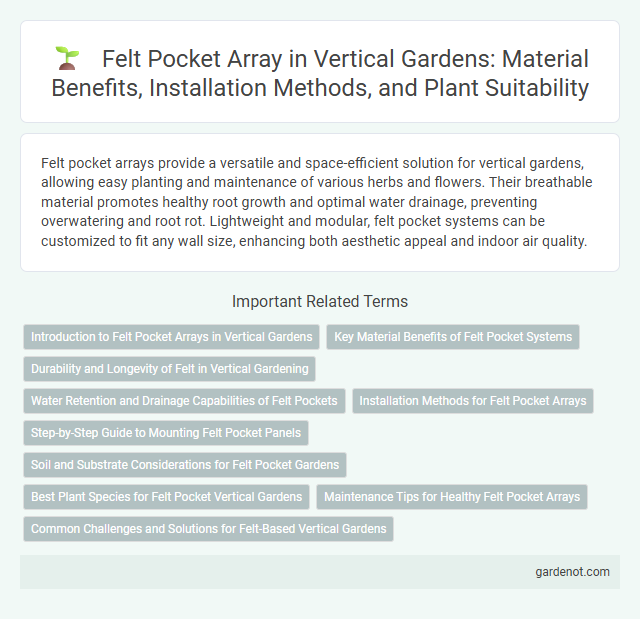 Felt Pocket Array in Vertical Gardens: Material Benefits, Installation Methods, and Plant Suitability

Felt pocket arrays provide a versatile and space-efficient solution for vertical gardens, allowing easy planting and maintenance of various herbs and flowers. Their breathable material promotes healthy root growth and optimal water drainage, preventing overwatering and root rot. Lightweight and modular, felt pocket systems can be customized to fit any wall size, enhancing both aesthetic appeal and indoor air quality.

Important Related Terms

Introduction to Felt Pocket Arrays in Vertical Gardens

Key Material Benefits of Felt Pocket Systems

Durability and Longevity of Felt in Vertical Gardening

Water Retention and Drainage Capabilities of Felt Pockets

Installation Methods for Felt Pocket Arrays

Step-by-Step Guide to Mounting Felt Pocket Panels

Soil and Substrate Considerations for Felt Pocket Gardens

Best Plant Species for Felt Pocket Vertical Gardens

Maintenance Tips for Healthy Felt Pocket Arrays

Common Challenges and Solutions for Felt-Based Vertical Gardens

gardenot.com