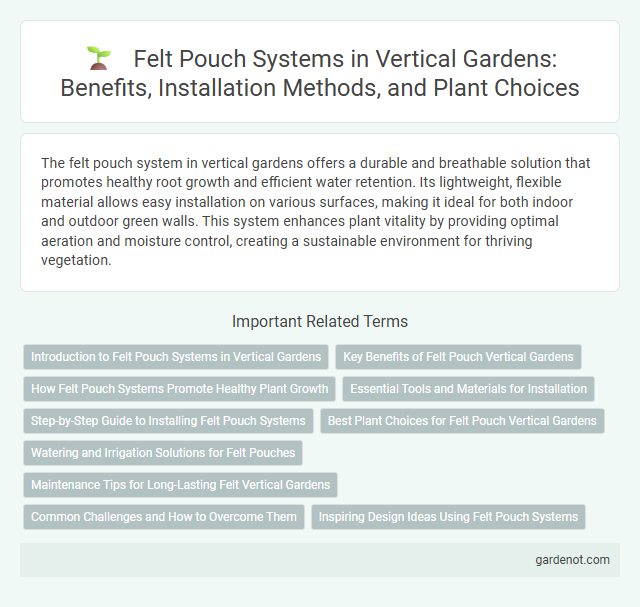 Felt Pouch Systems in Vertical Gardens: Benefits, Installation Methods, and Plant Choices

The felt pouch system in vertical gardens offers a durable and breathable solution that promotes healthy root growth and efficient water retention. Its lightweight, flexible material allows easy installation on various surfaces, making it ideal for both indoor and outdoor green walls. This system enhances plant vitality by providing optimal aeration and moisture control, creating a sustainable environment for thriving vegetation.

Important Related Terms

Introduction to Felt Pouch Systems in Vertical Gardens

Key Benefits of Felt Pouch Vertical Gardens

How Felt Pouch Systems Promote Healthy Plant Growth

Essential Tools and Materials for Installation

Step-by-Step Guide to Installing Felt Pouch Systems

Best Plant Choices for Felt Pouch Vertical Gardens

Watering and Irrigation Solutions for Felt Pouches

Maintenance Tips for Long-Lasting Felt Vertical Gardens

Common Challenges and How to Overcome Them

Inspiring Design Ideas Using Felt Pouch Systems

gardenot.com