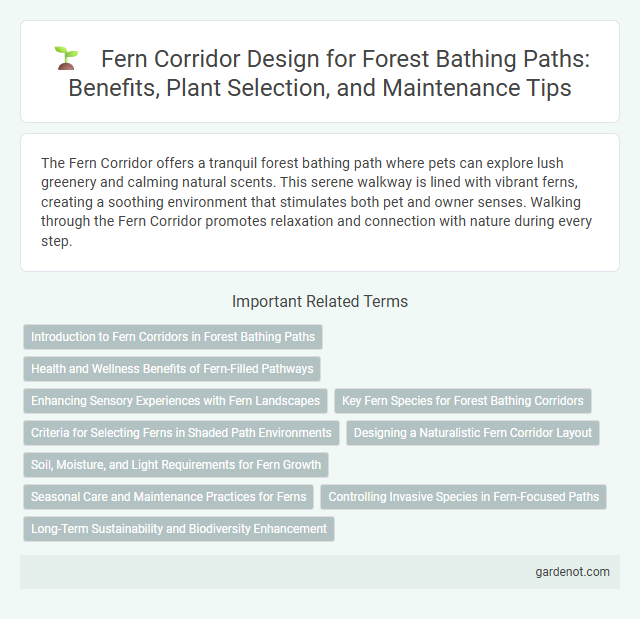 Fern Corridor Design for Forest Bathing Paths: Benefits, Plant Selection, and Maintenance Tips

The Fern Corridor offers a tranquil forest bathing path where pets can explore lush greenery and calming natural scents. This serene walkway is lined with vibrant ferns, creating a soothing environment that stimulates both pet and owner senses. Walking through the Fern Corridor promotes relaxation and connection with nature during every step.

Important Related Terms

Introduction to Fern Corridors in Forest Bathing Paths

Health and Wellness Benefits of Fern-Filled Pathways

Enhancing Sensory Experiences with Fern Landscapes

Key Fern Species for Forest Bathing Corridors

Criteria for Selecting Ferns in Shaded Path Environments

Designing a Naturalistic Fern Corridor Layout

Soil, Moisture, and Light Requirements for Fern Growth

Seasonal Care and Maintenance Practices for Ferns

Controlling Invasive Species in Fern-Focused Paths

Long-Term Sustainability and Biodiversity Enhancement

gardenot.com