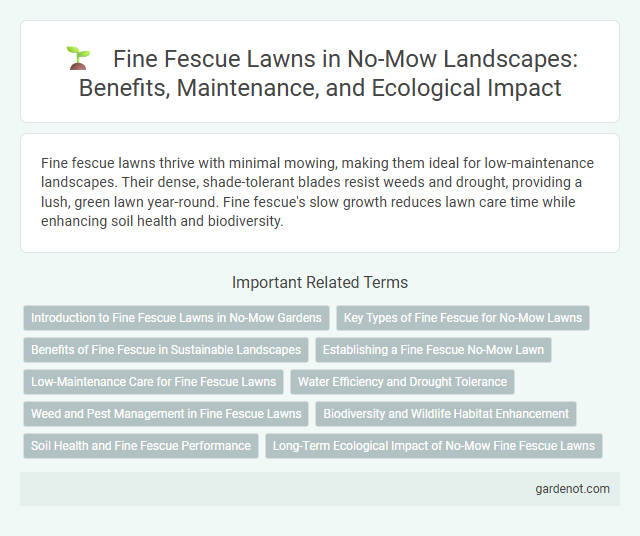 Fine Fescue Lawns in No-Mow Landscapes: Benefits, Maintenance, and Ecological Impact

Fine fescue lawns thrive with minimal mowing, making them ideal for low-maintenance landscapes. Their dense, shade-tolerant blades resist weeds and drought, providing a lush, green lawn year-round. Fine fescue's slow growth reduces lawn care time while enhancing soil health and biodiversity.

Important Related Terms

Introduction to Fine Fescue Lawns in No-Mow Gardens

Key Types of Fine Fescue for No-Mow Lawns

Benefits of Fine Fescue in Sustainable Landscapes

Establishing a Fine Fescue No-Mow Lawn

Low-Maintenance Care for Fine Fescue Lawns

Water Efficiency and Drought Tolerance

Weed and Pest Management in Fine Fescue Lawns

Biodiversity and Wildlife Habitat Enhancement

Soil Health and Fine Fescue Performance

Long-Term Ecological Impact of No-Mow Fine Fescue Lawns

gardenot.com