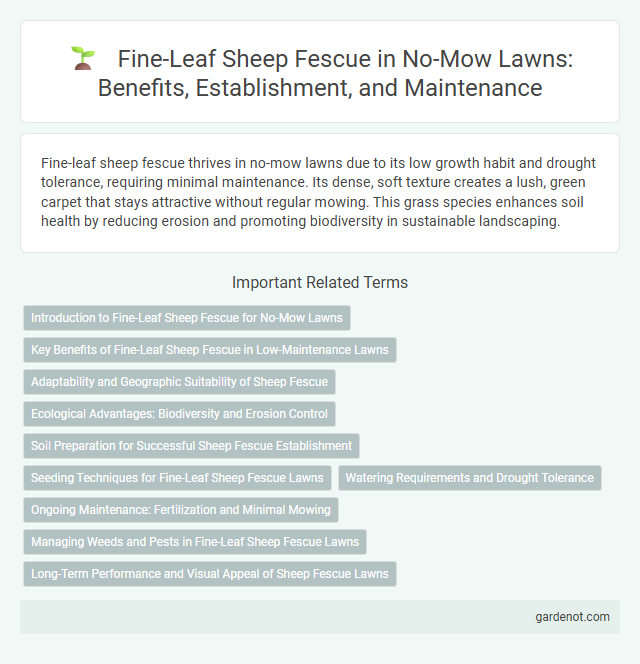 Fine-Leaf Sheep Fescue in No-Mow Lawns: Benefits, Establishment, and Maintenance

Fine-leaf sheep fescue thrives in no-mow lawns due to its low growth habit and drought tolerance, requiring minimal maintenance. Its dense, soft texture creates a lush, green carpet that stays attractive without regular mowing. This grass species enhances soil health by reducing erosion and promoting biodiversity in sustainable landscaping.

Important Related Terms

Introduction to Fine-Leaf Sheep Fescue for No-Mow Lawns

Key Benefits of Fine-Leaf Sheep Fescue in Low-Maintenance Lawns

Adaptability and Geographic Suitability of Sheep Fescue

Ecological Advantages: Biodiversity and Erosion Control

Soil Preparation for Successful Sheep Fescue Establishment

Seeding Techniques for Fine-Leaf Sheep Fescue Lawns

Watering Requirements and Drought Tolerance

Ongoing Maintenance: Fertilization and Minimal Mowing

Managing Weeds and Pests in Fine-Leaf Sheep Fescue Lawns

Long-Term Performance and Visual Appeal of Sheep Fescue Lawns

gardenot.com