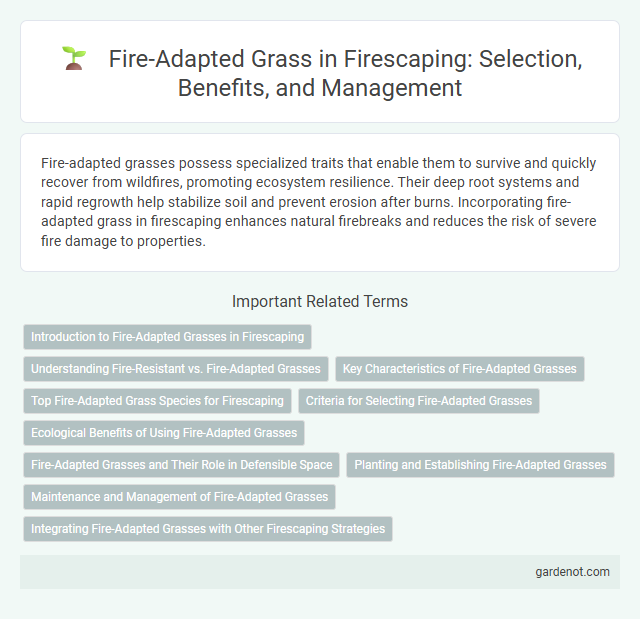 Fire-Adapted Grass in Firescaping: Selection, Benefits, and Management

Fire-adapted grasses possess specialized traits that enable them to survive and quickly recover from wildfires, promoting ecosystem resilience. Their deep root systems and rapid regrowth help stabilize soil and prevent erosion after burns. Incorporating fire-adapted grass in firescaping enhances natural firebreaks and reduces the risk of severe fire damage to properties.

Important Related Terms

Introduction to Fire-Adapted Grasses in Firescaping

Understanding Fire-Resistant vs. Fire-Adapted Grasses

Key Characteristics of Fire-Adapted Grasses

Top Fire-Adapted Grass Species for Firescaping

Criteria for Selecting Fire-Adapted Grasses

Ecological Benefits of Using Fire-Adapted Grasses

Fire-Adapted Grasses and Their Role in Defensible Space

Planting and Establishing Fire-Adapted Grasses

Maintenance and Management of Fire-Adapted Grasses

Integrating Fire-Adapted Grasses with Other Firescaping Strategies

gardenot.com